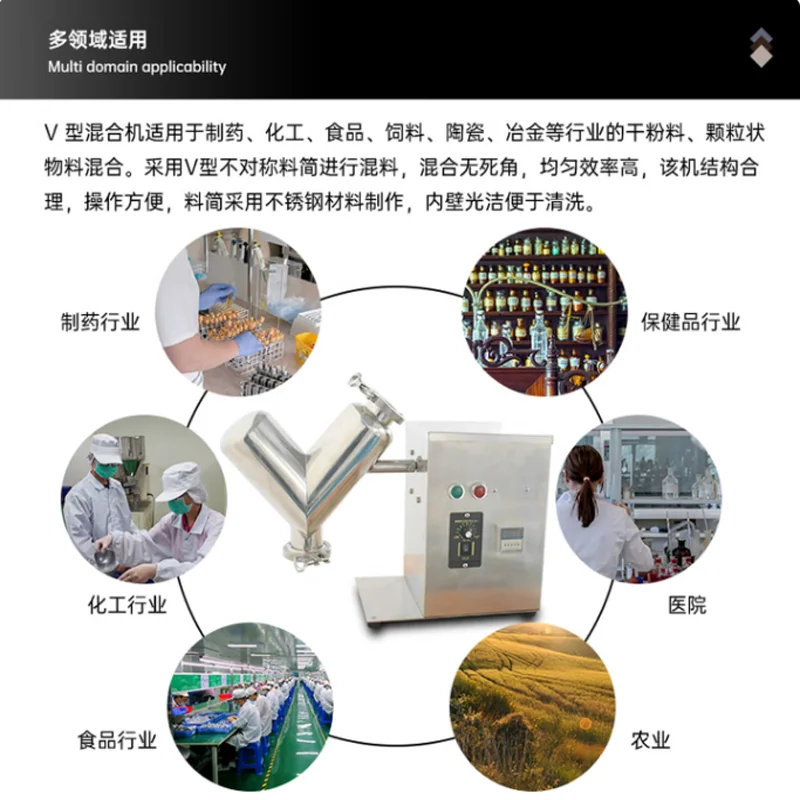 多领域适用
Multi domain applicability

V 型混合机适用于制药、化工、食品、饲料、陶瓷、冶金等行业的干粉料、颗粒状物料混合。采用V型不对称料筒进行混料，混合无死角，均匀效率高，该机结构合理，操作方便，料筒采用不锈钢材料制作，内壁光洁便于清洗。

制药行业

保健品行业

化工行业

医院

食品行业

农业