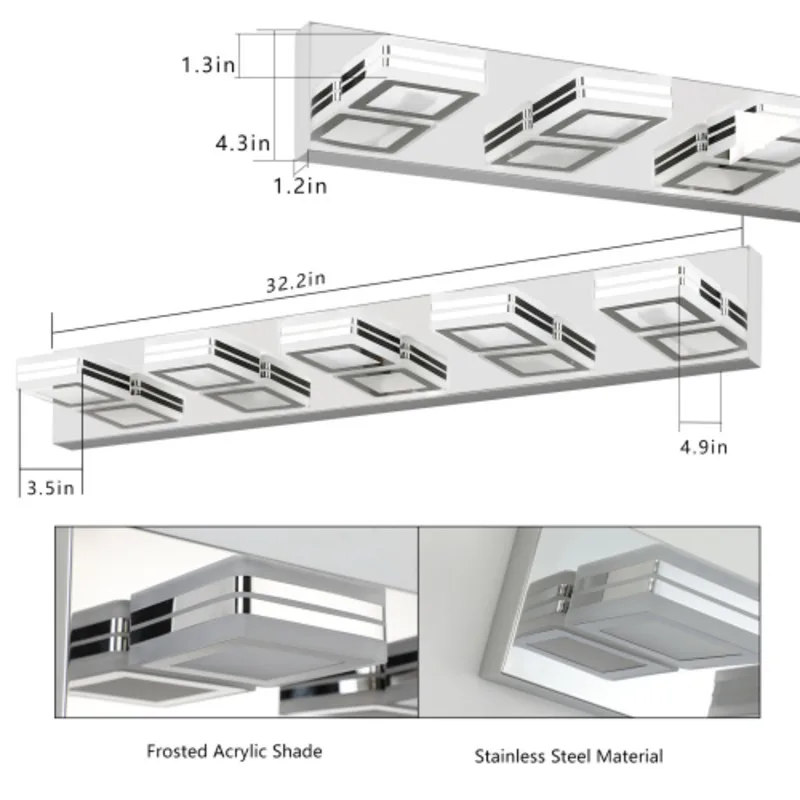 1.3in
4.3in
1.2in
32.2in
4.9in
3.5in
Frosted Acrylic Shade
Stainless Steel Material