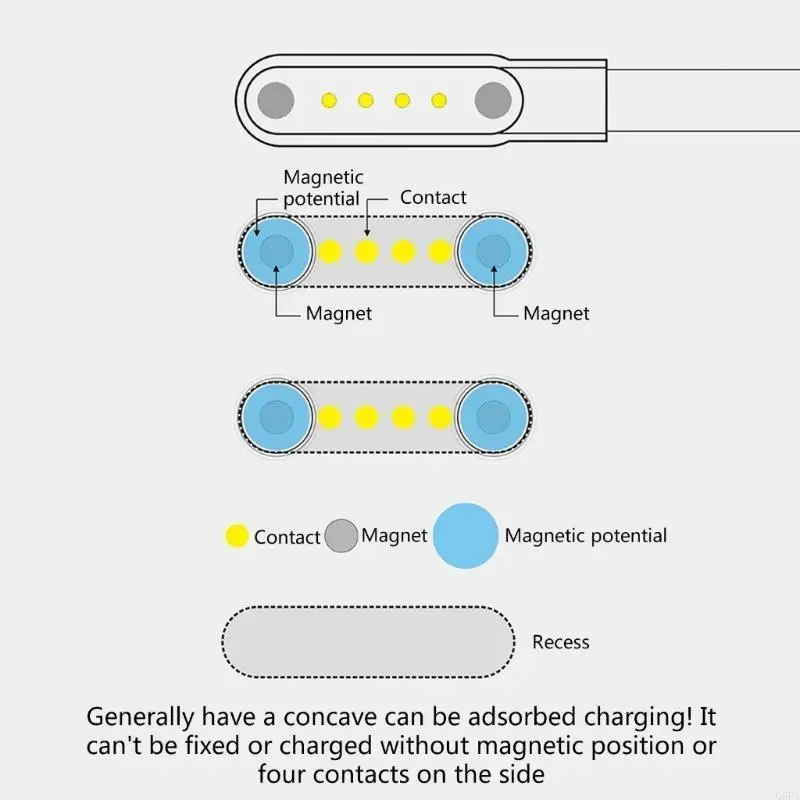 Magnetic potential

Contact

Magnet

Magnet

Contact

Magnet

Magnetic potential

Recess

Generally have a concave can be adsorbed charging! It can't be fixed or charged without magnetic position or four contacts on the side