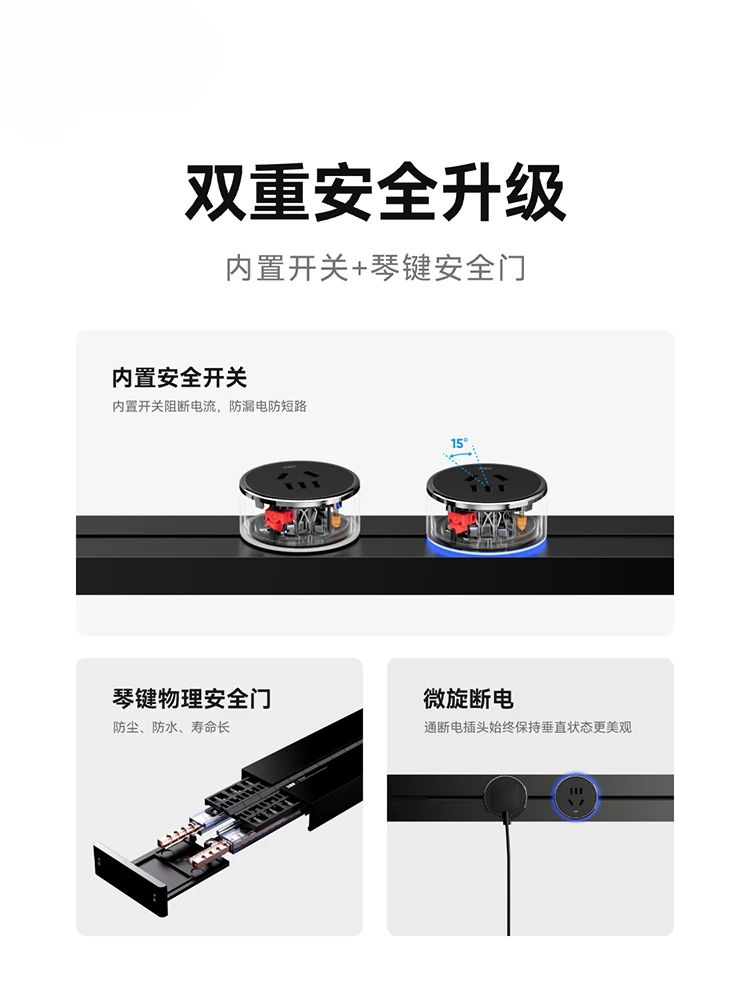 双重安全升级

内置开关+琴键安全门

内置安全开关

内置开关阻断电流，防漏电防短路

15°

琴键物理安全门

防尘、防水、寿命长

微旋断电

通断电插头始终保持垂直状态更美观