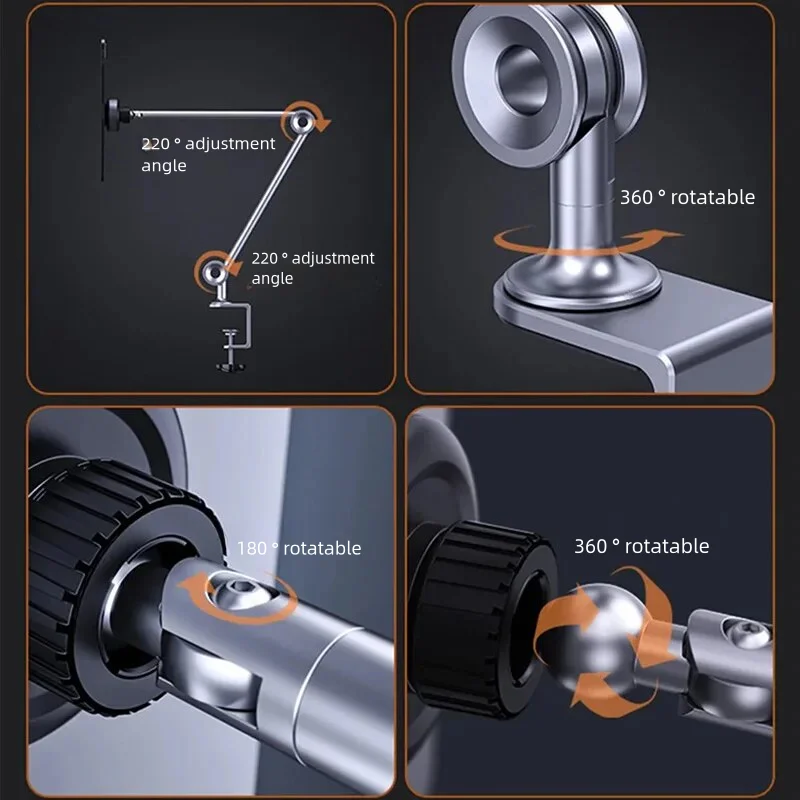 220 ° adjustment angle

220 ° adjustment angle

360 ° rotatable

180 ° rotatable

360 ° rotatable