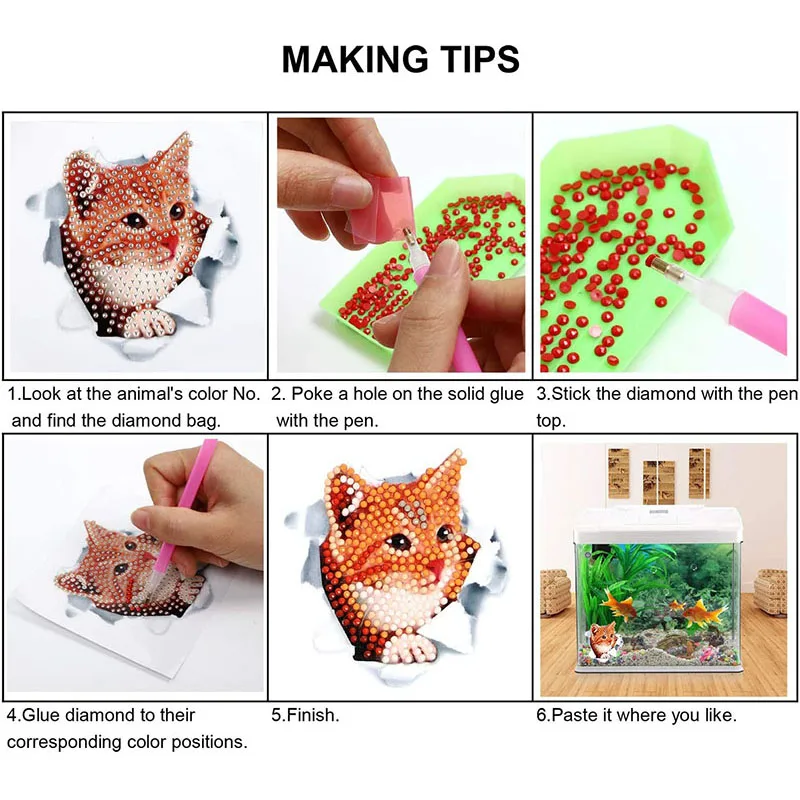 MAKING TIPS

1.Look at the animal's color No. and find the diamond bag.

2. Poke a hole on the solid glue with the pen.

3.Stick the diamond with the pen top.

4.Glue diamond to their corresponding color positions.

5.Finish.

6.Paste it where you like.