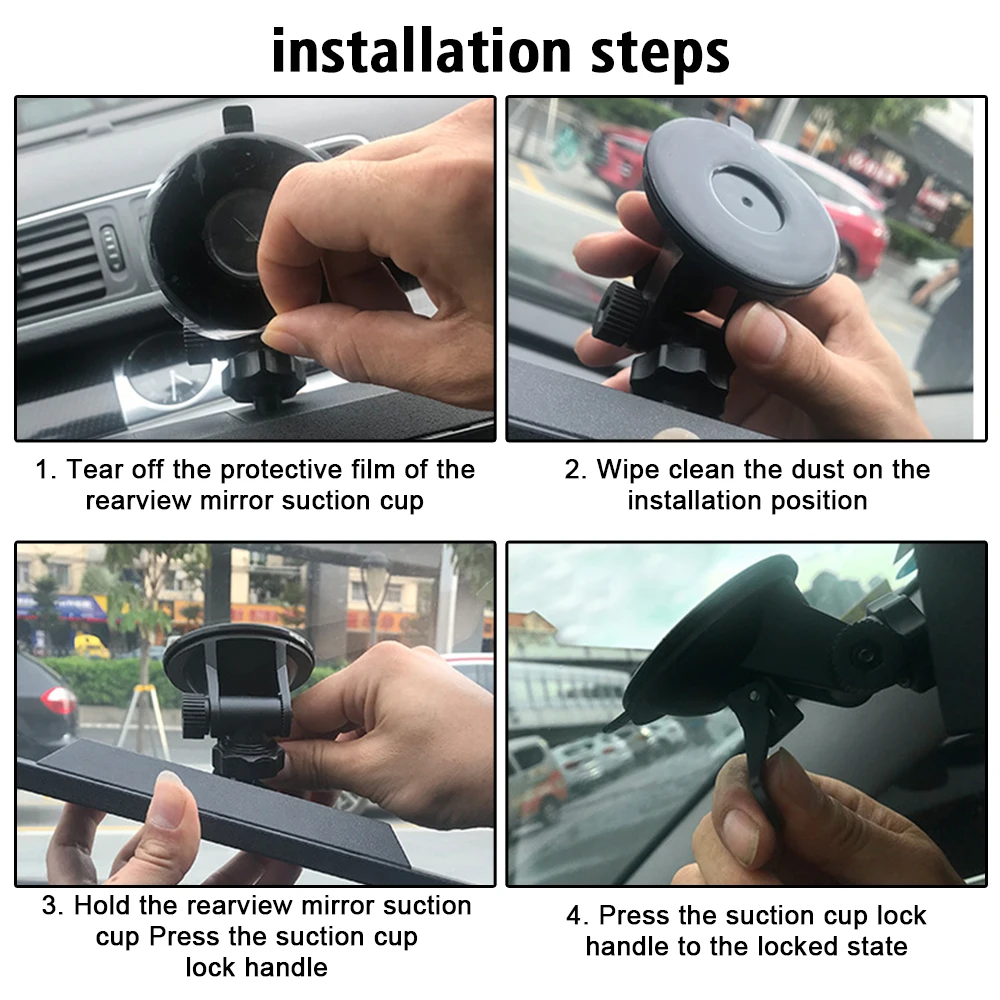 installation steps

1. Tear off the protective film of the rearview mirror suction cup

2. Wipe clean the dust on the installation position

3. Hold the rearview mirror suction cup Press the suction cup lock handle

4. Press the suction cup lock handle to the locked state