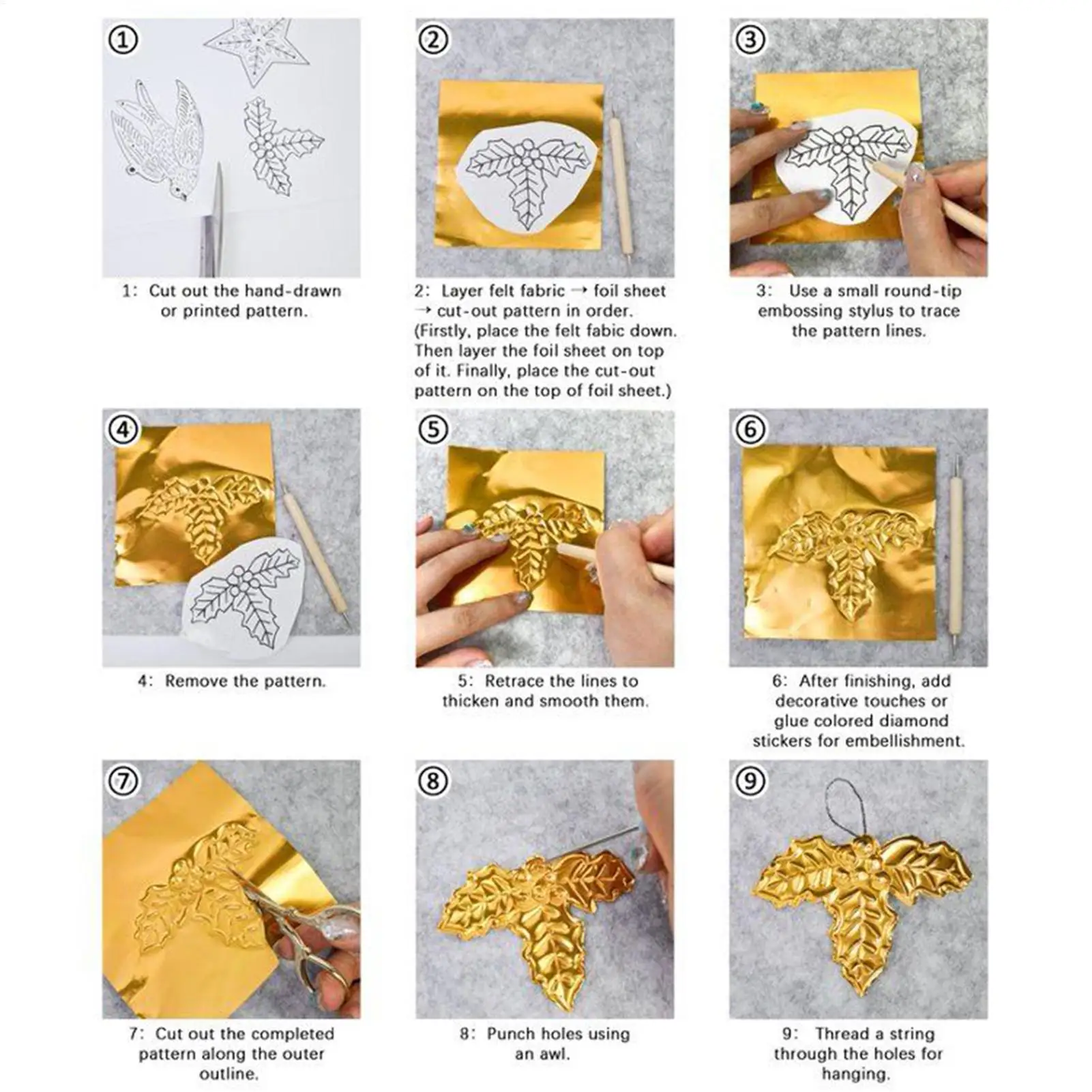 ①

1: Cut out the hand-drawn or printed pattern.

②

2: Layer felt fabric → foil sheet → cut-out pattern in order. (Firstly, place the felt fabic down. Then layer the foil sheet on top of it. Finally, place the cut-out pattern on the top of foil sheet.)

③

3: Use a small round-tip embossing stylus to trace the pattern lines.

④

4: Remove the pattern.

⑤

5: Retrace the lines to thicken and smooth them.

⑥

6: After finishing, add decorative touches or glue colored diamond stickers for embellishment.

⑦

7: Cut out the completed pattern along the outer outline.

⑧

8: Punch holes using an awl.

⑨

9: Thread a string through the holes for hanging.