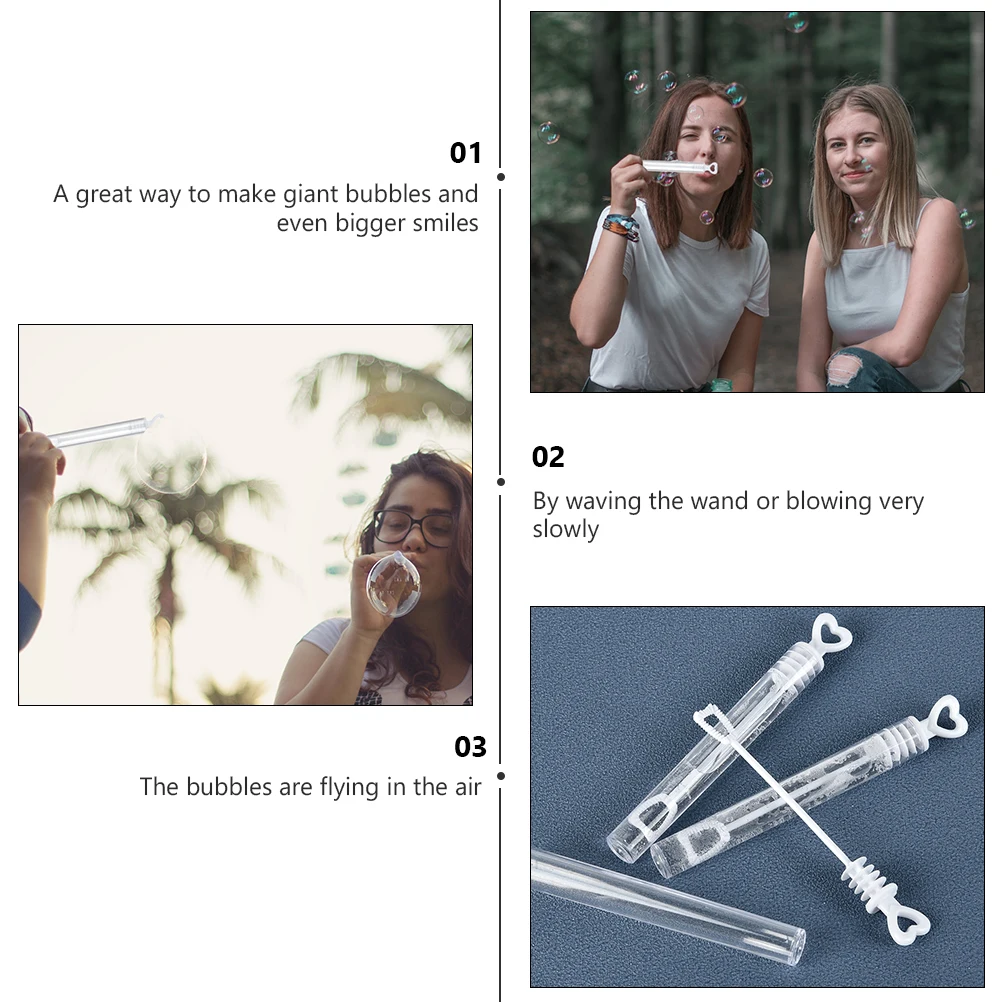 01

A great way to make giant bubbles and even bigger smiles

02

By waving the wand or blowing very slowly

03

The bubbles are flying in the air