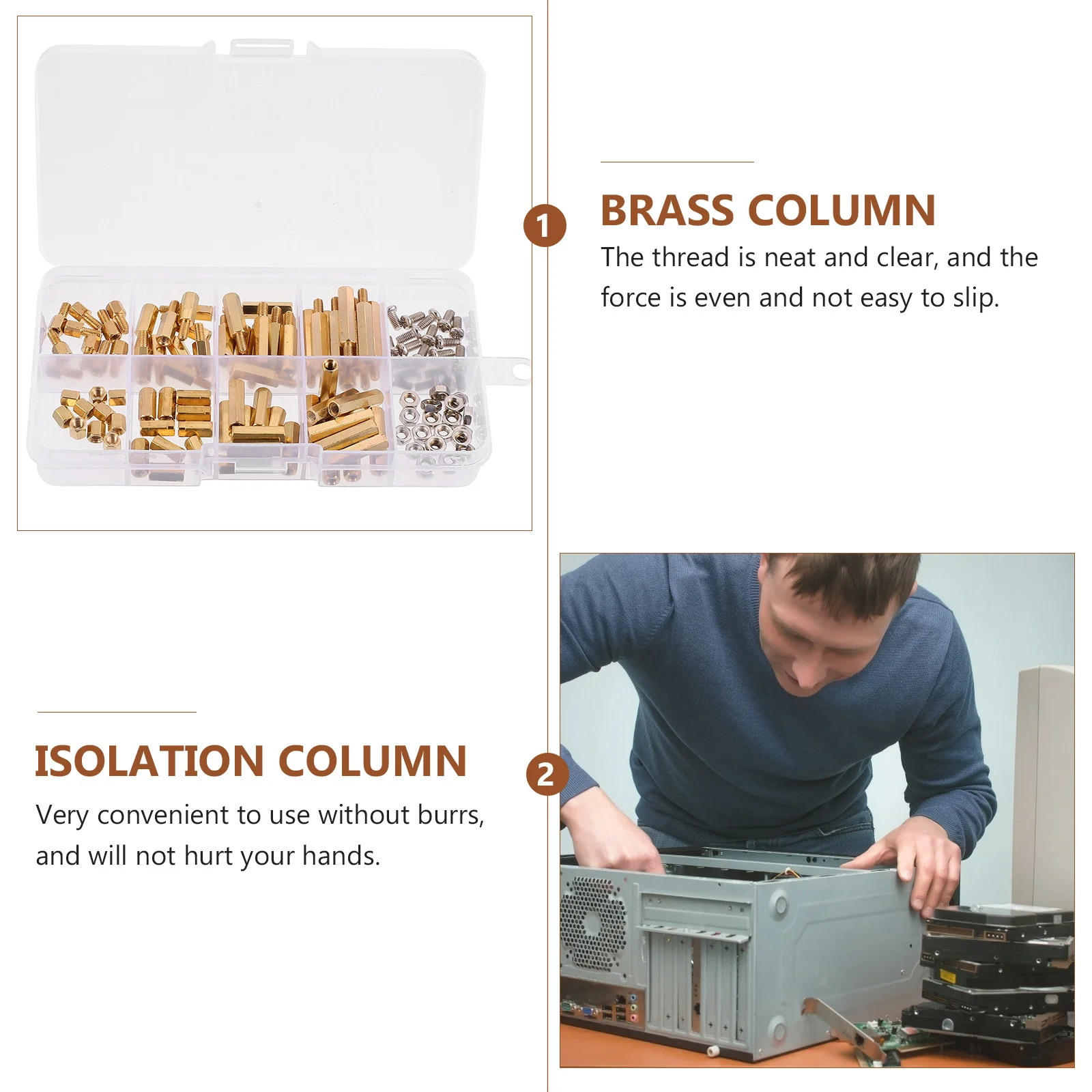 1

BRASS COLUMN

The thread is neat and clear, and the force is even and not easy to slip.

ISOLATION COLUMN

Very convenient to use without burrs, and will not hurt your hands.

2