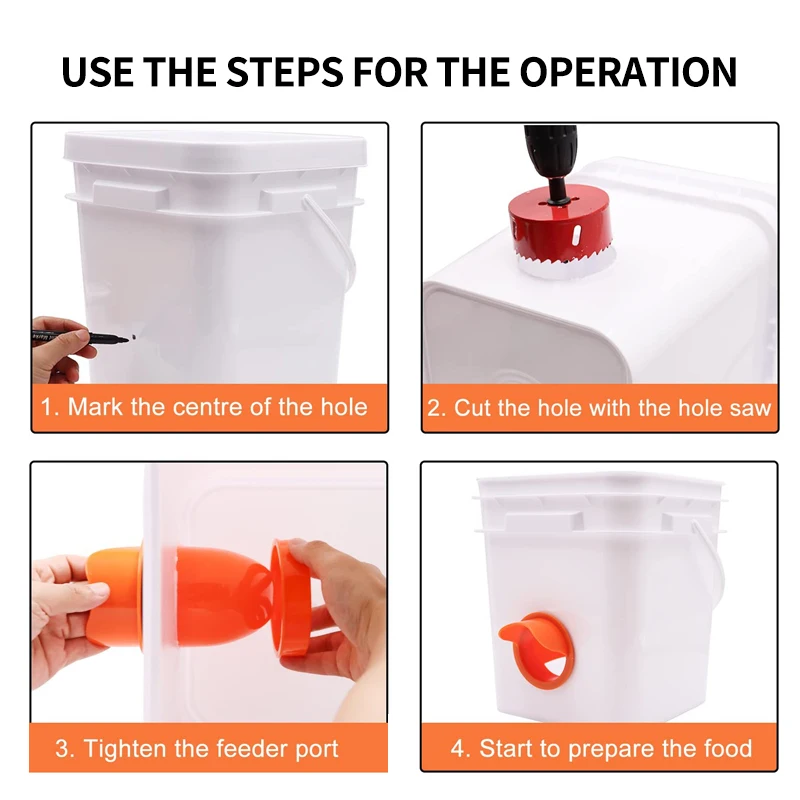 USE THE STEPS FOR THE OPERATION

1. Mark the centre of the hole

2. Cut the hole with the hole saw

3. Tighten the feeder port

4. Start to prepare the food