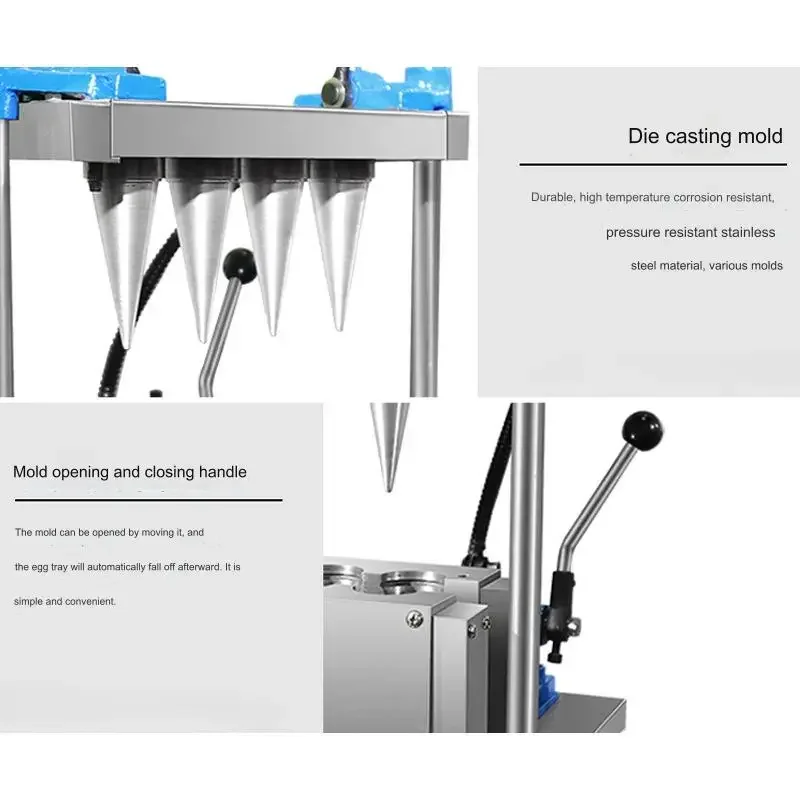 Die casting mold

Durable, high temperature corrosion resistant, pressure resistant stainless steel material, various molds

Mold opening and closing handle

The mold can be opened by moving it, and the egg tray will automatically fall off afterward. It is simple and convenient.