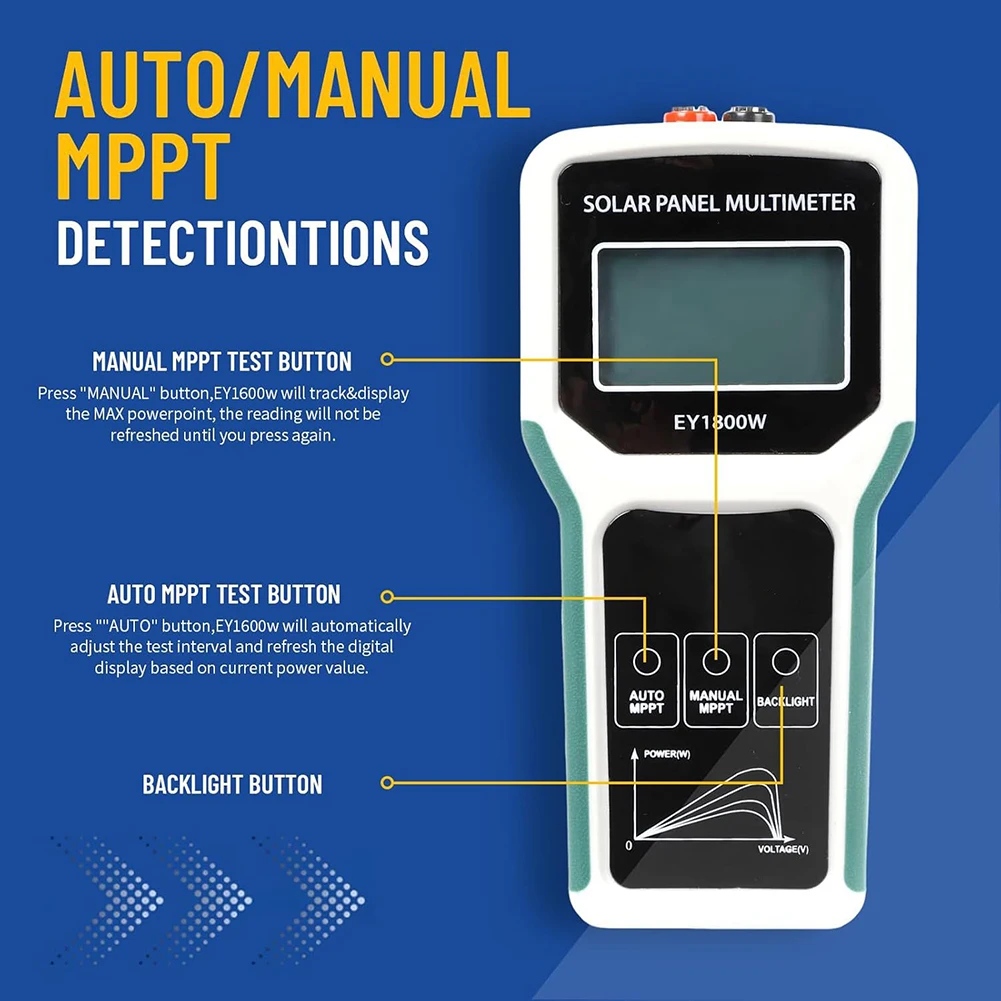 AUTO/MANUAL MPPT
DETECTIONTIONS

MANUAL MPPT TEST BUTTON
Press "MANUAL" button,EY1600w will track&display the MAX powerpoint, the reading will not be refreshed until you press again.

AUTO MPPT TEST BUTTON
Press ""AUTO" button,EY1600w will automatically adjust the test interval and refresh the digital display based on current power value.

BACKLIGHT BUTTON

SOLAR PANEL MULTIMETER

EY1800W

AUTO MPPT

MANUAL MPPT

BACKLIGHT

POWER(W)

0

VOLTAGE(V)