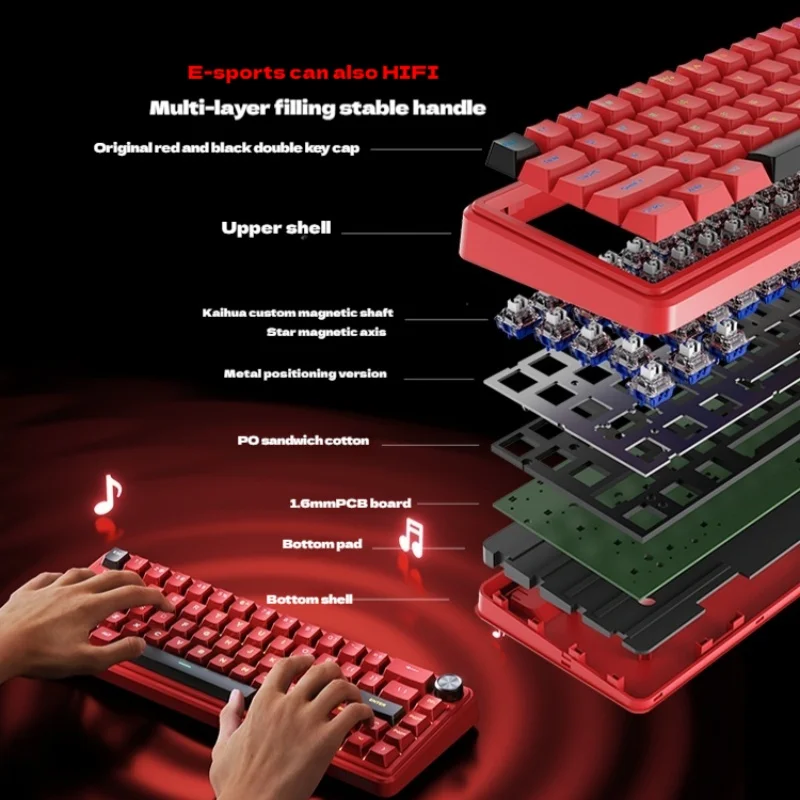 E-sports can also HIFI

Multi-layer filling stable handle

Original red and black double key cap

Upper shell

Kaihua custom magnetic shaft
Star magnetic axis

Metal positioning version

PO sandwich cotton

1.6mmPCB board

Bottom pad

Bottom shell