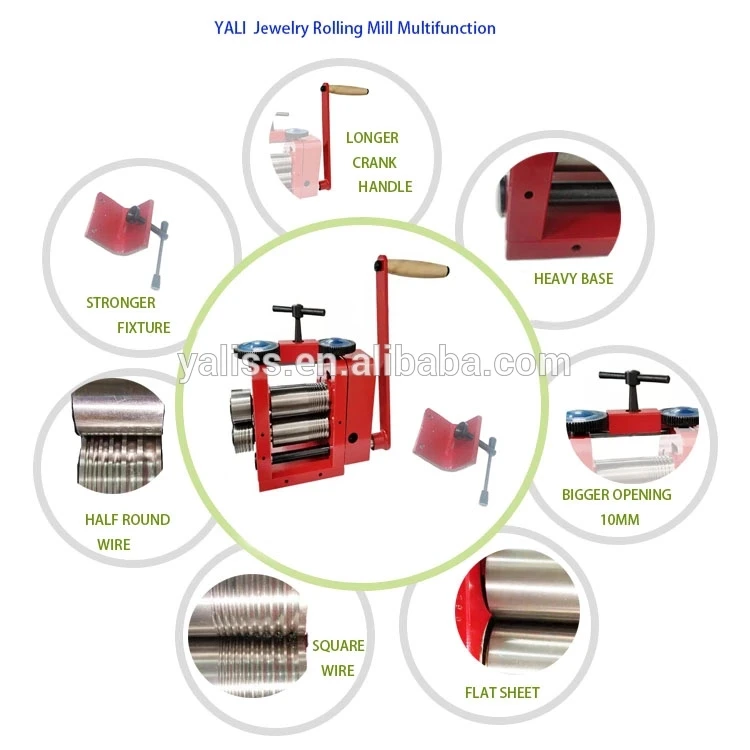 YALI Jewelry Rolling Mill Multifunction

LONGER CRANK HANDLE

STRONGER FIXTURE

HEAVY BASE

yaliss.en.alibaba.com

HALF ROUND WIRE

BIGGER OPENING 10MM

SQUARE WIRE

FLAT SHEET