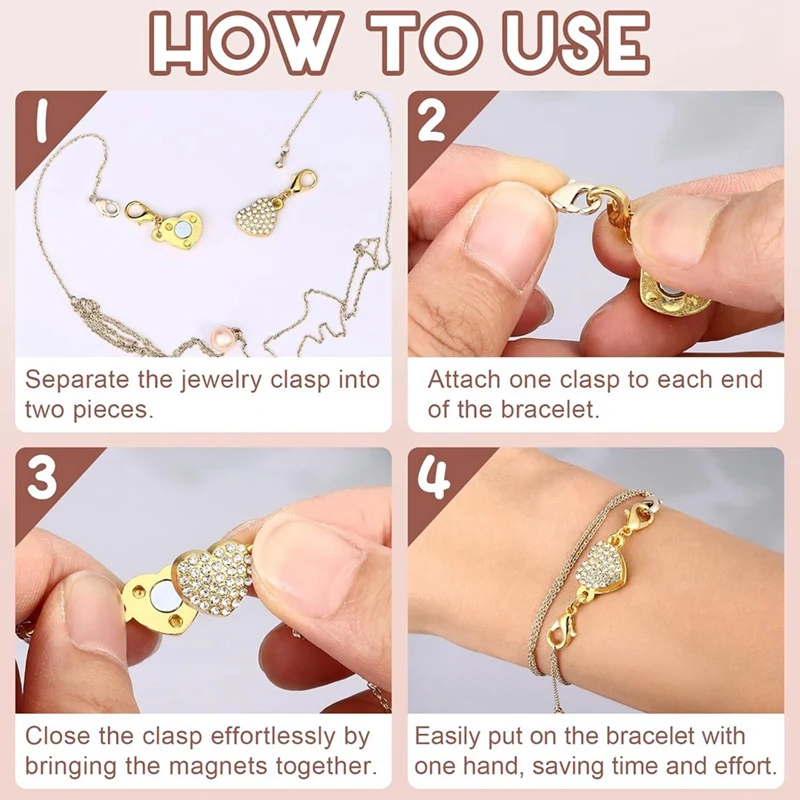 HOW TO USE

1

Separate the jewelry clasp into two pieces.

2

Attach one clasp to each end of the bracelet.

3

Close the clasp effortlessly by bringing the magnets together.

4

Easily put on the bracelet with one hand, saving time and effort.