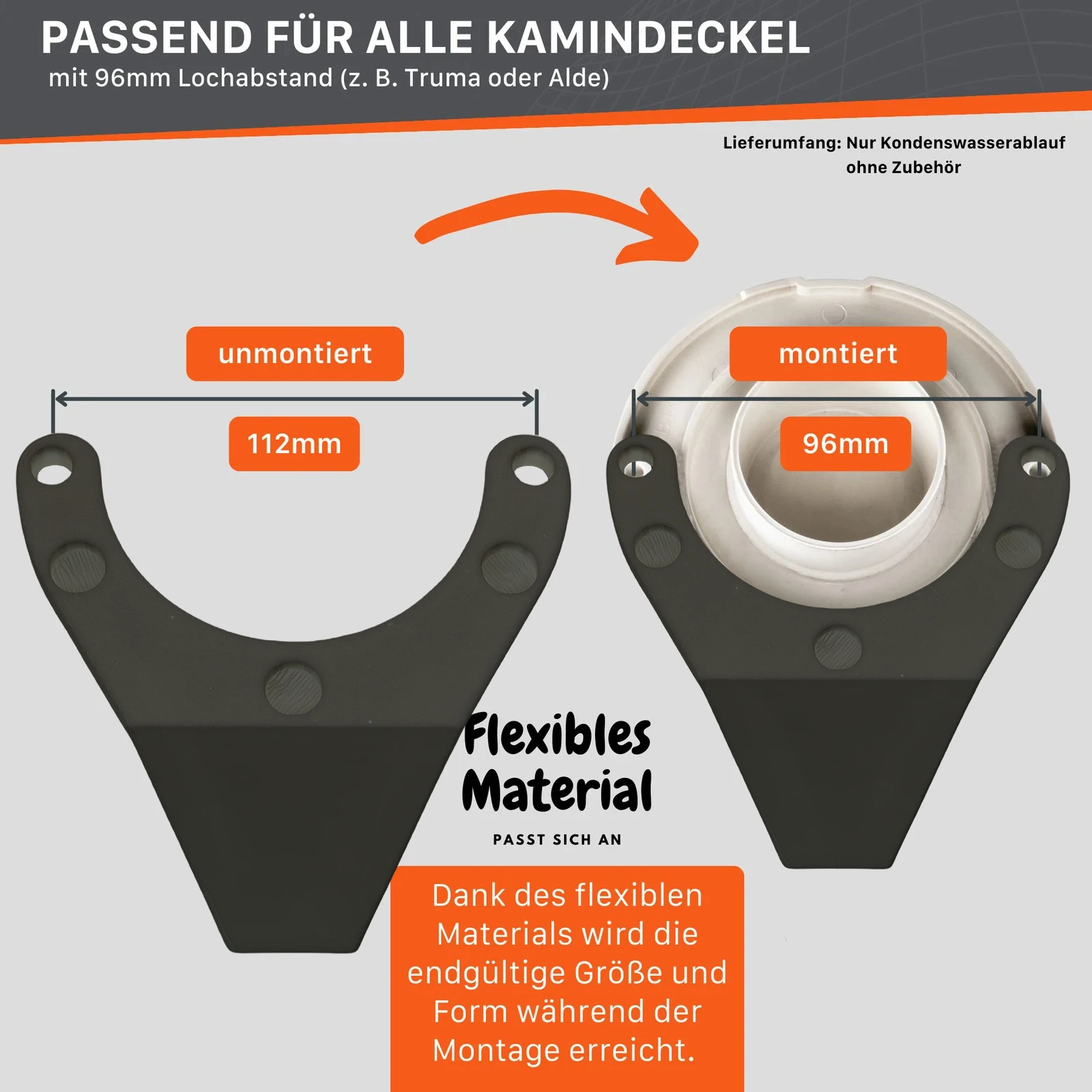 PASSEND FÜR ALLE KAMINDECKEL
mit 96mm Lochabstand (z. B. Truma oder Alde)

Lieferumfang: Nur Kondenswasserablauf ohne Zubehör

unmontiert

112mm

montiert

96mm

Flexibles Material

PASST SICH AN

Dank des flexiblen Materials wird die endgültige Größe und Form während der Montage erreicht.