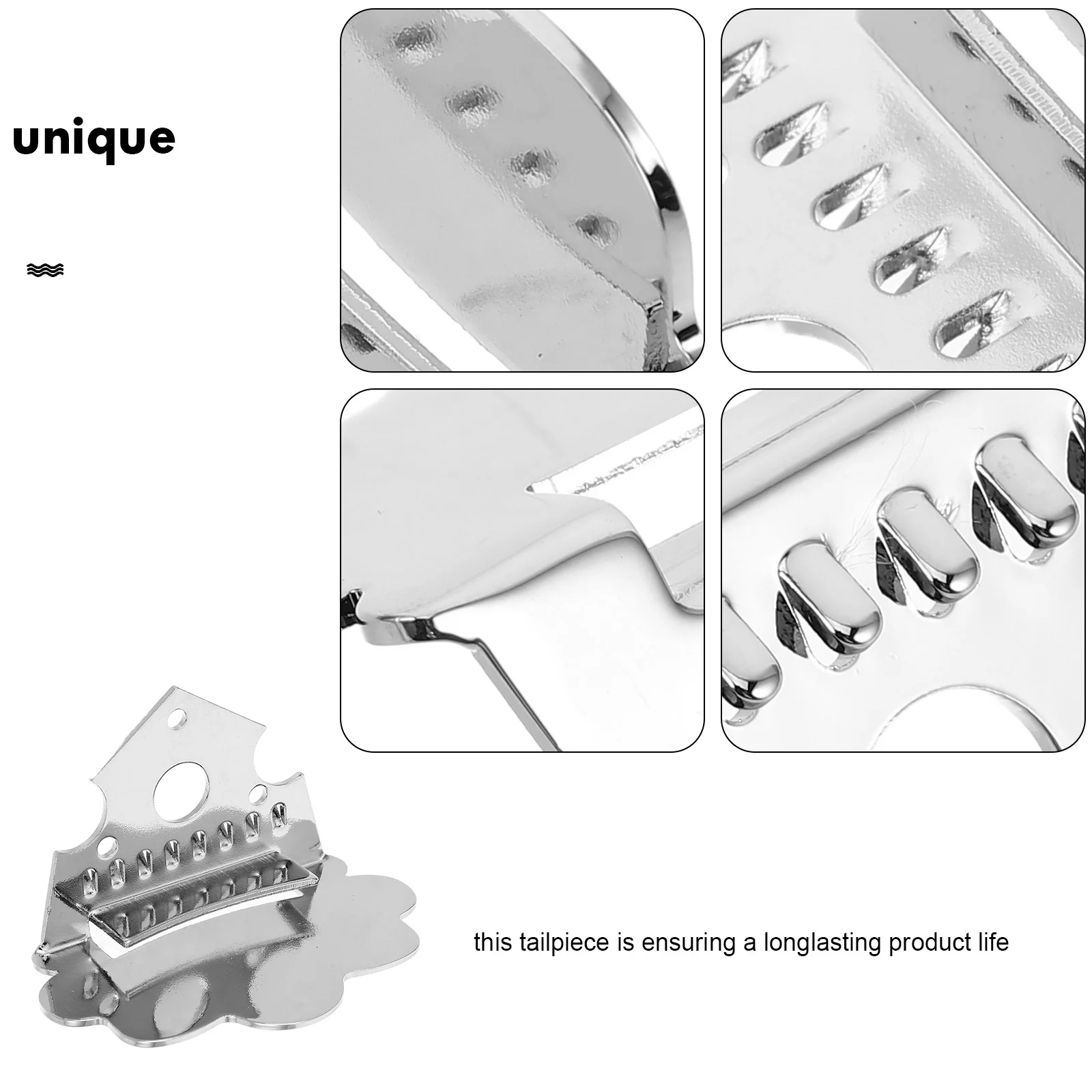 unique

this tailpiece is ensuring a longlasting product life