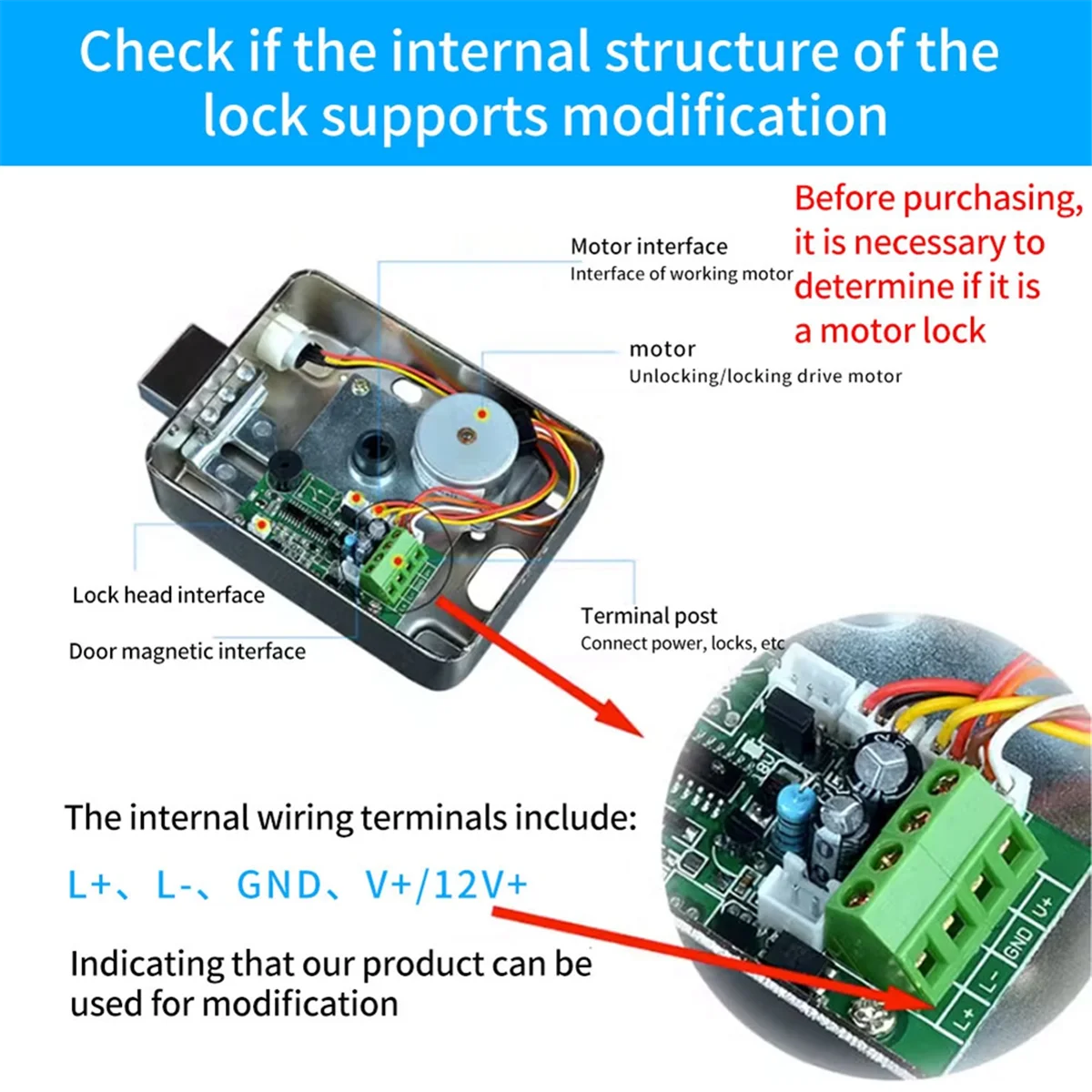 Check if the internal structure of the lock supports modification

Before purchasing, it is necessary to determine if it is a motor lock

Motor interface
Interface of working motor

motor
Unlocking/locking drive motor

Lock head interface

Door magnetic interface

Terminal post
Connect power, locks, etc

The internal wiring terminals include:

L+、L-、GND、V+/12V+

Indicating that our product can be used for modification

L+ L- GND V+