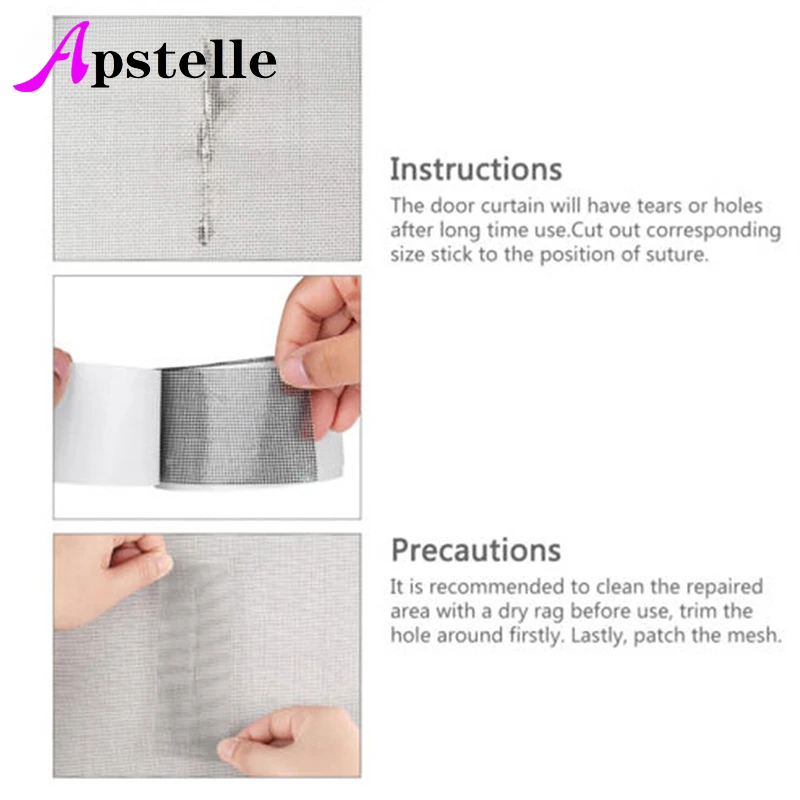 Apstelle

Instructions

The door curtain will have tears or holes after long time use.Cut out corresponding size stick to the position of suture.

Precautions

It is recommended to clean the repaired area with a dry rag before use, trim the hole around firstly. Lastly, patch the mesh.