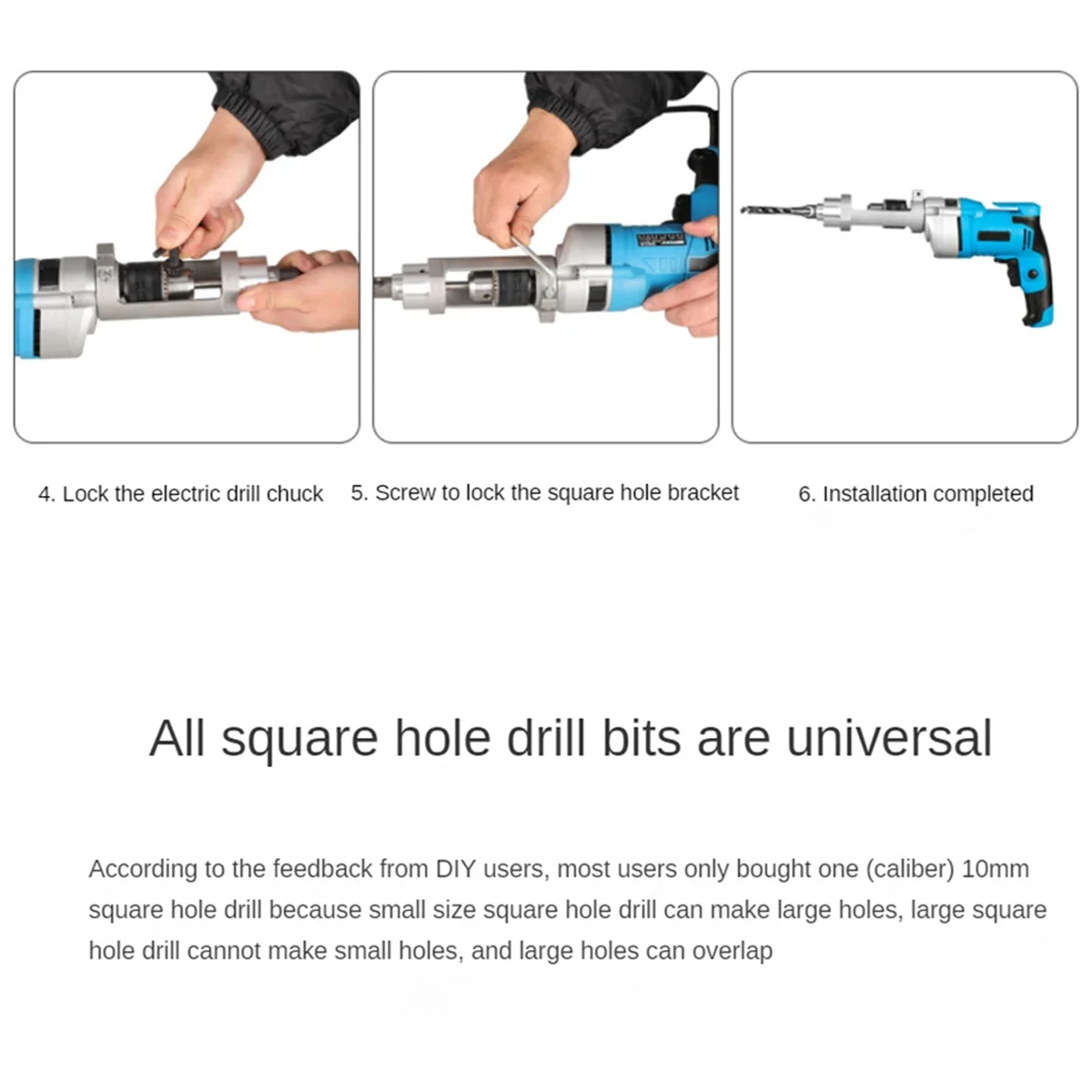 4. Lock the electric drill chuck

5. Screw to lock the square hole bracket

6. Installation completed

All square hole drill bits are universal

According to the feedback from DIY users, most users only bought one (caliber) 10mm square hole drill because small size square hole drill can make large holes, large square hole drill cannot make small holes, and large holes can overlap