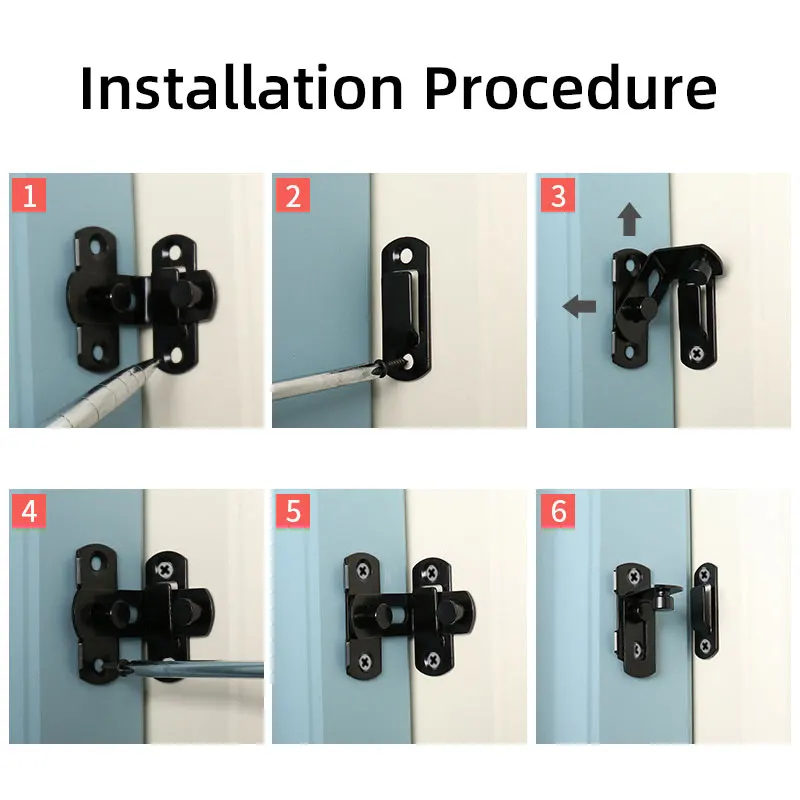 Installation Procedure

1

2

3

4

5

6