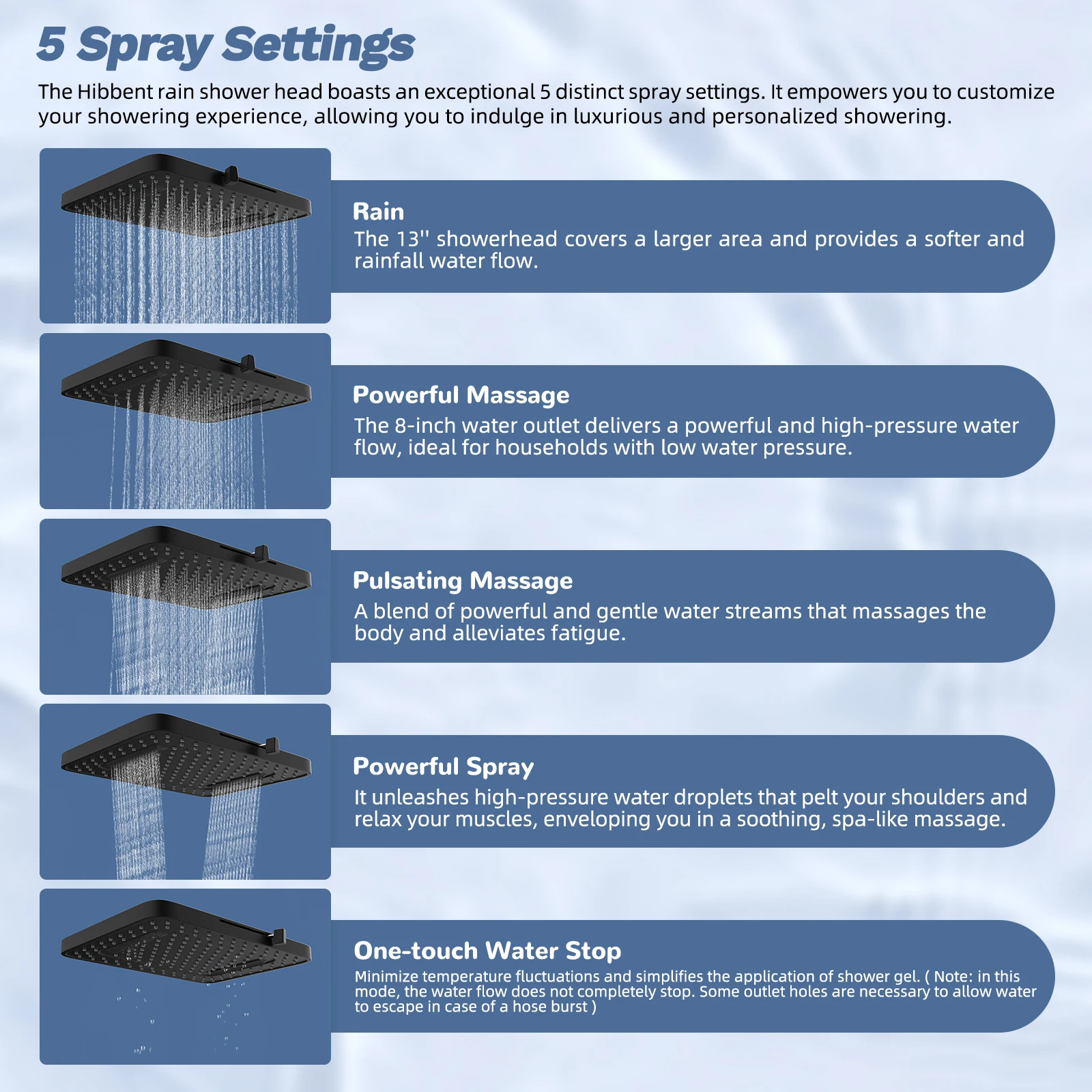 5 Spray Settings

The Hibbent rain shower head boasts an exceptional 5 distinct spray settings. It empowers you to customize your showering experience, allowing you to indulge in luxurious and personalized showering.

Rain
The 13'' showerhead covers a larger area and provides a softer and rainfall water flow.

Powerful Massage
The 8-inch water outlet delivers a powerful and high-pressure water flow, ideal for households with low water pressure.

Pulsating Massage
A blend of powerful and gentle water streams that massages the body and alleviates fatigue.

Powerful Spray
It unleashes high-pressure water droplets that pelt your shoulders and relax your muscles, enveloping you in a soothing, spa-like massage.

One-touch Water Stop
Minimize temperature fluctuations and simplifies the application of shower gel. ( Note: in this mode, the water flow does not completely stop. Some outlet holes are necessary to allow water to escape in case of a hose burst )