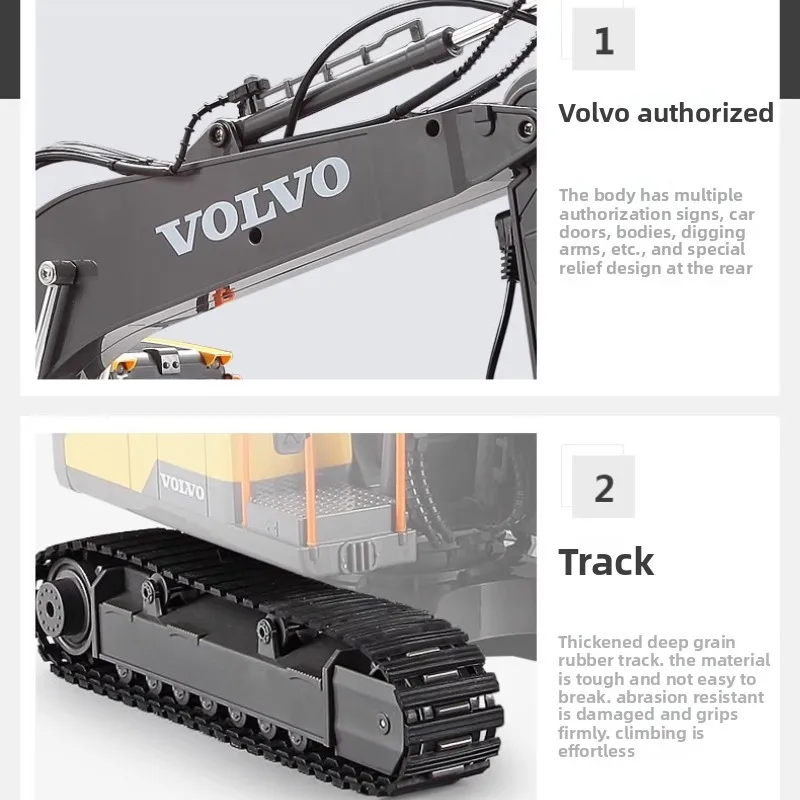 VOLVO

1

Volvo authorized

The body has multiple authorization signs, car doors, bodies, digging arms, etc., and special relief design at the rear

VOLVO

2

Track

Thickened deep grain rubber track. the material is tough and not easy to break. abrasion resistant is damaged and grips firmly. climbing is effortless