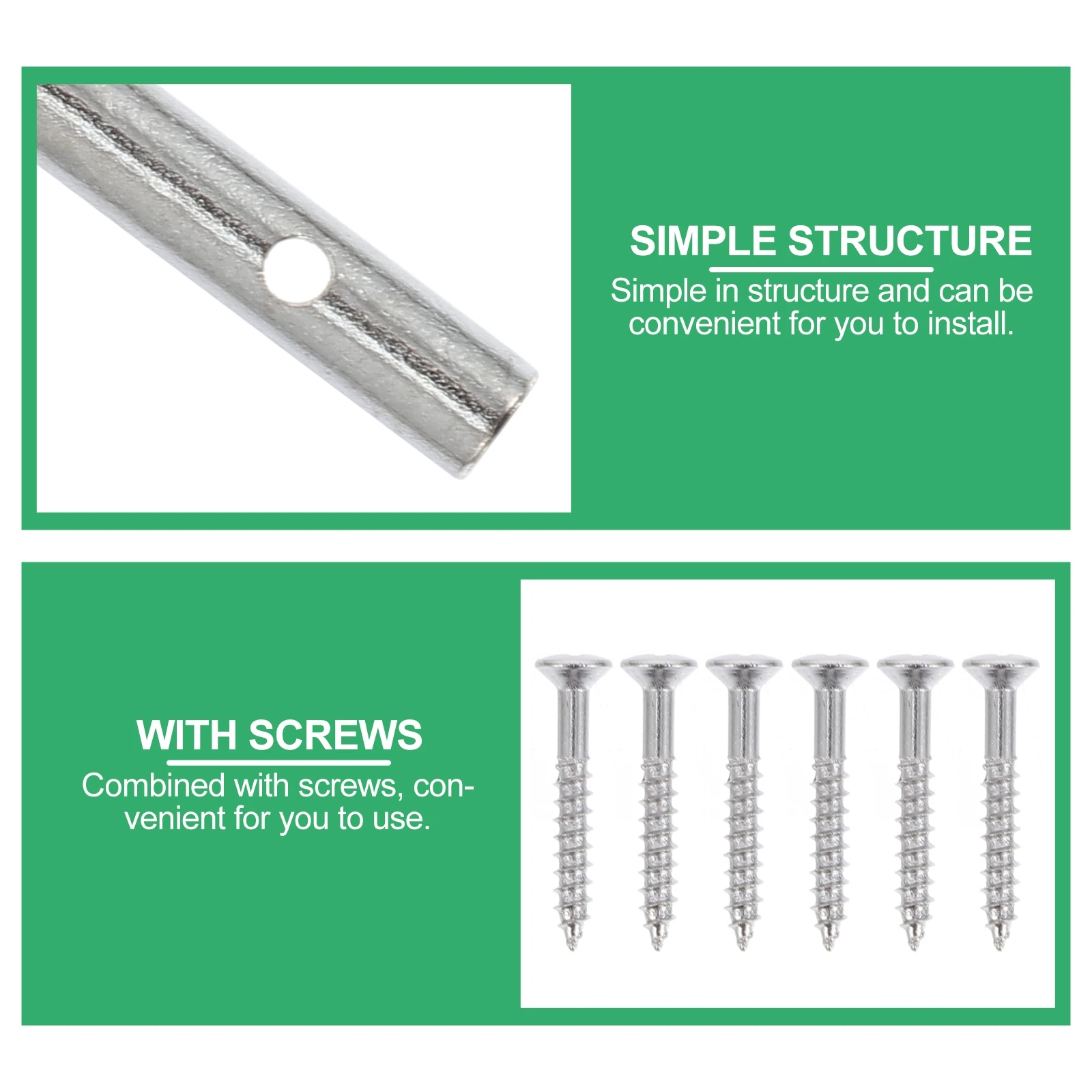 SIMPLE STRUCTURE

Simple in structure and can be convenient for you to install.

WITH SCREWS

Combined with screws, convenient for you to use.