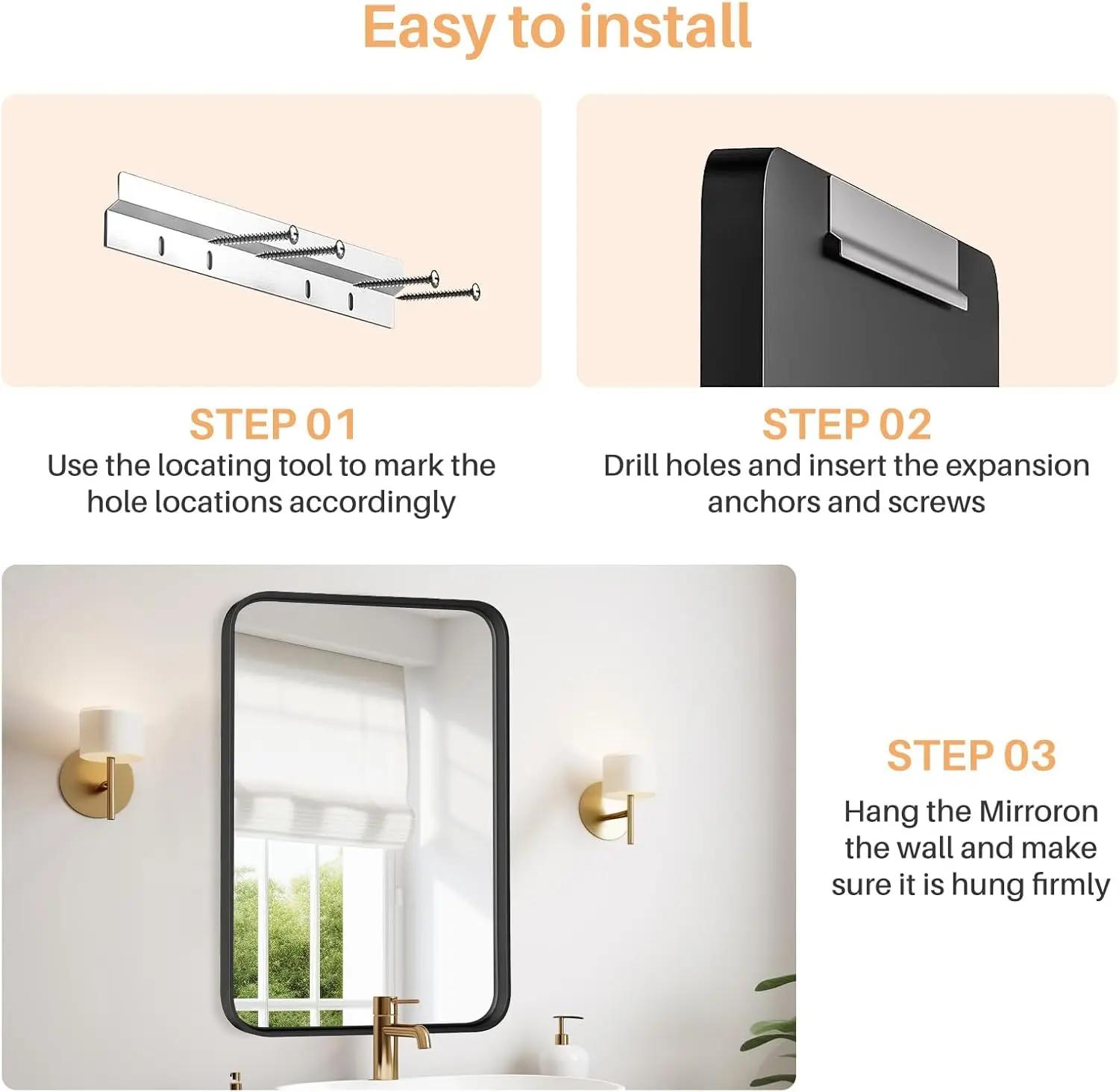 Easy to install

STEP 01
Use the locating tool to mark the hole locations accordingly

STEP 02
Drill holes and insert the expansion anchors and screws

STEP 03
Hang the Mirroron the wall and make sure it is hung firmly