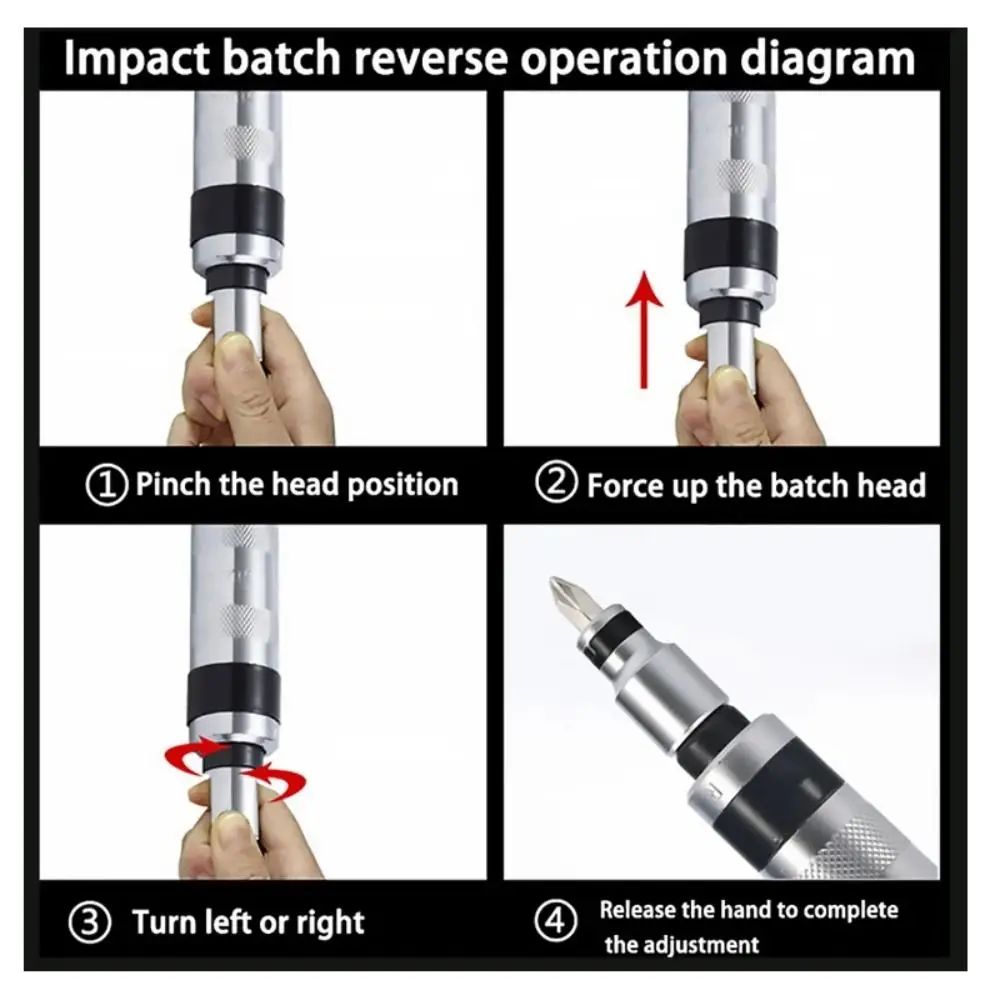 Impact batch reverse operation diagram

① Pinch the head position

② Force up the batch head

③ Turn left or right

④ Release the hand to complete the adjustment