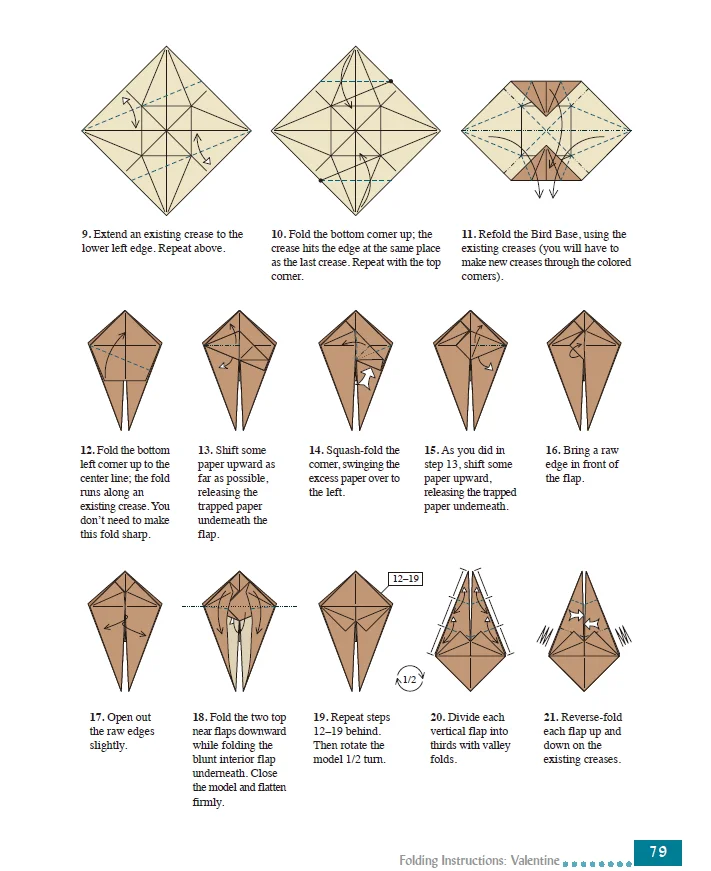 9. Extend an existing crease to the lower left edge. Repeat above.

10. Fold the bottom corner up; the crease hits the edge at the same place as the last crease. Repeat with the top corner.

11. Refold the Bird Base, using the existing creases (you will have to make new creases through the colored corners).

12. Fold the bottom left corner up to the center line; the fold runs along an existing crease. You don't need to make this fold sharp.

13. Shift some paper upward as far as possible, releasing the trapped paper underneath the flap.

14. Squash-fold the corner, swinging the excess paper over to the left.

15. As you did in step 13, shift some paper upward, releasing the trapped paper underneath.

16. Bring a raw edge in front of the flap.

12–19

1/2

17. Open out the raw edges slightly.

18. Fold the two top near flaps downward while folding the blunt interior flap underneath. Close the model and flatten firmly.

19. Repeat steps 12–19 behind. Then rotate the model 1/2 turn.

20. Divide each vertical flap into thirds with valley folds.

21. Reverse-fold each flap up and down on the existing creases.

Folding Instructions: Valentine 79