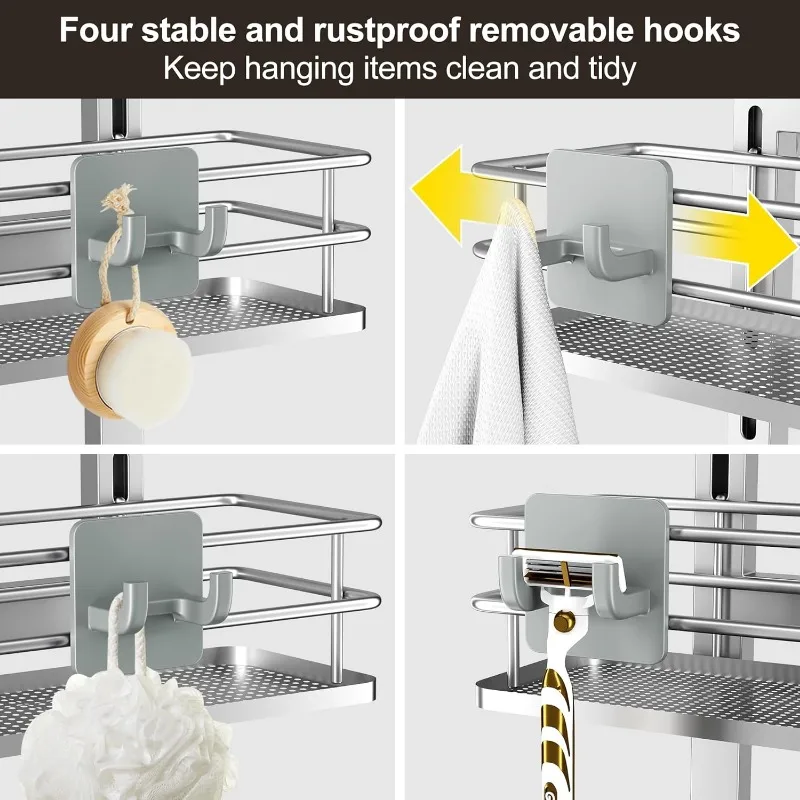 Four stable and rustproof removable hooks
Keep hanging items clean and tidy