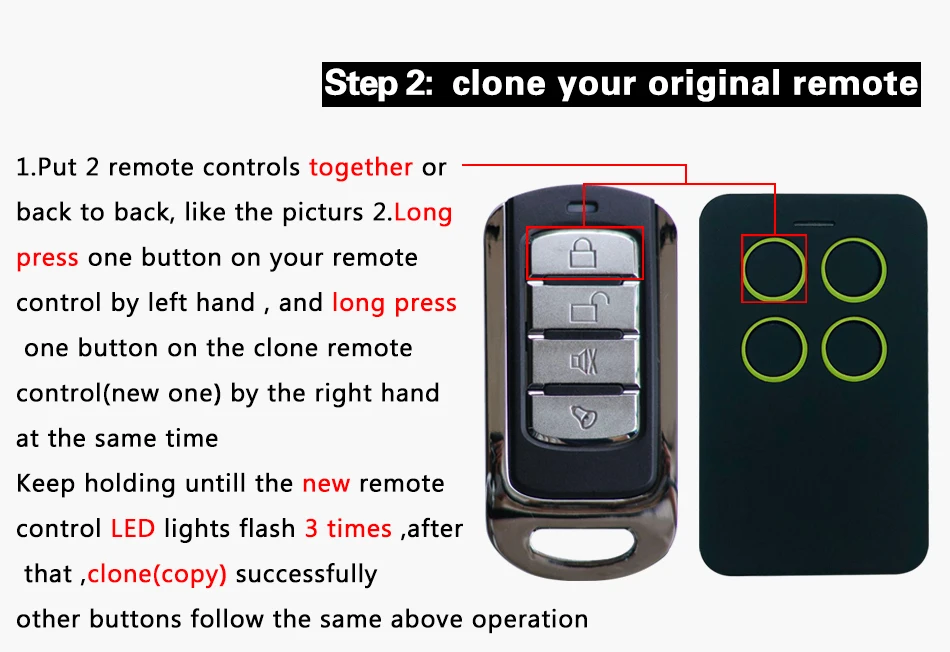 Step 2: clone your original remote

1.Put 2 remote controls together or back to back, like the picturs 2.Long press one button on your remote control by left hand , and long press one button on the clone remote control(new one) by the right hand at the same time
Keep holding untill the new remote control LED lights flash 3 times ,after that ,clone(copy) successfully
other buttons follow the same above operation