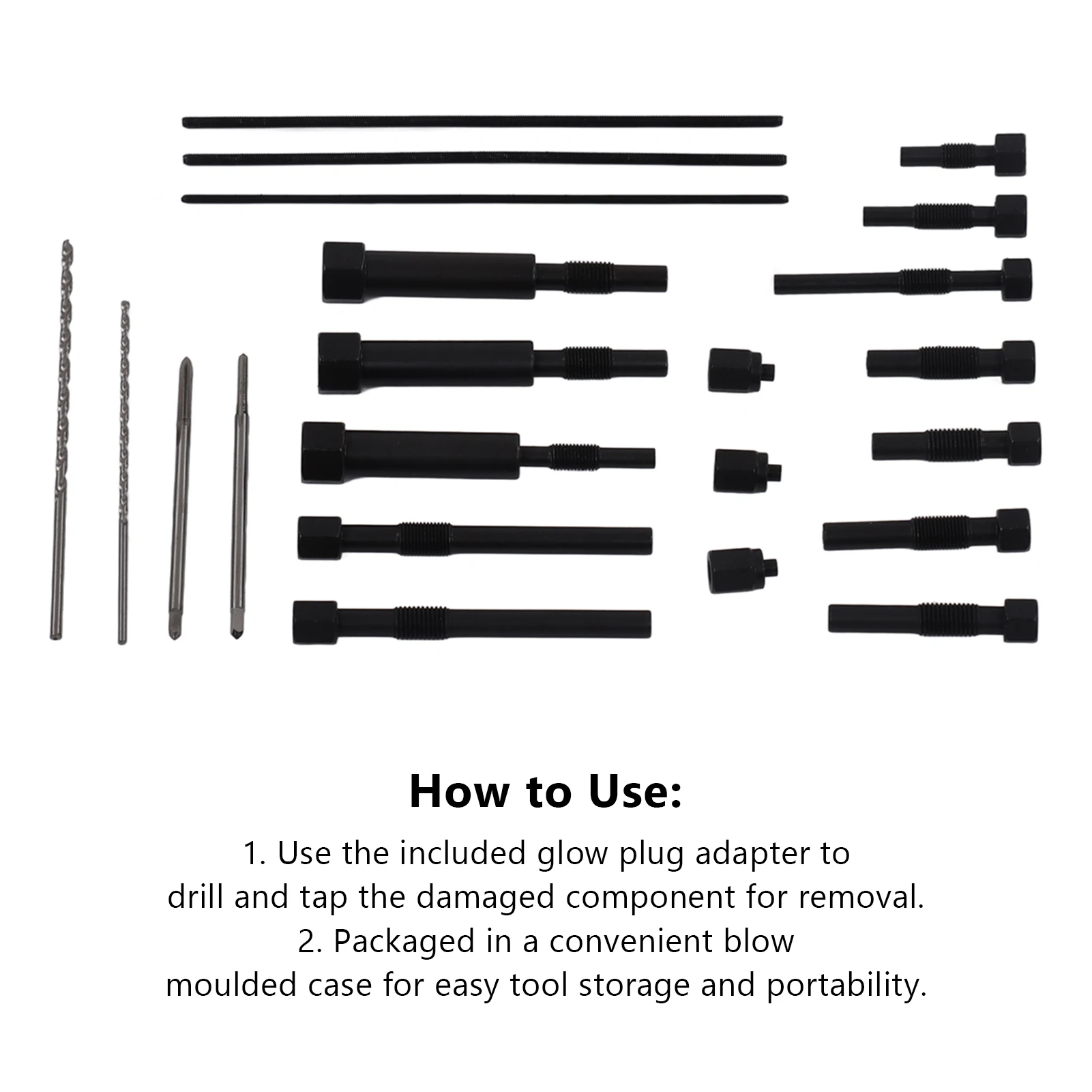 How to Use:

1. Use the included glow plug adapter to drill and tap the damaged component for removal.
2. Packaged in a convenient blow moulded case for easy tool storage and portability.