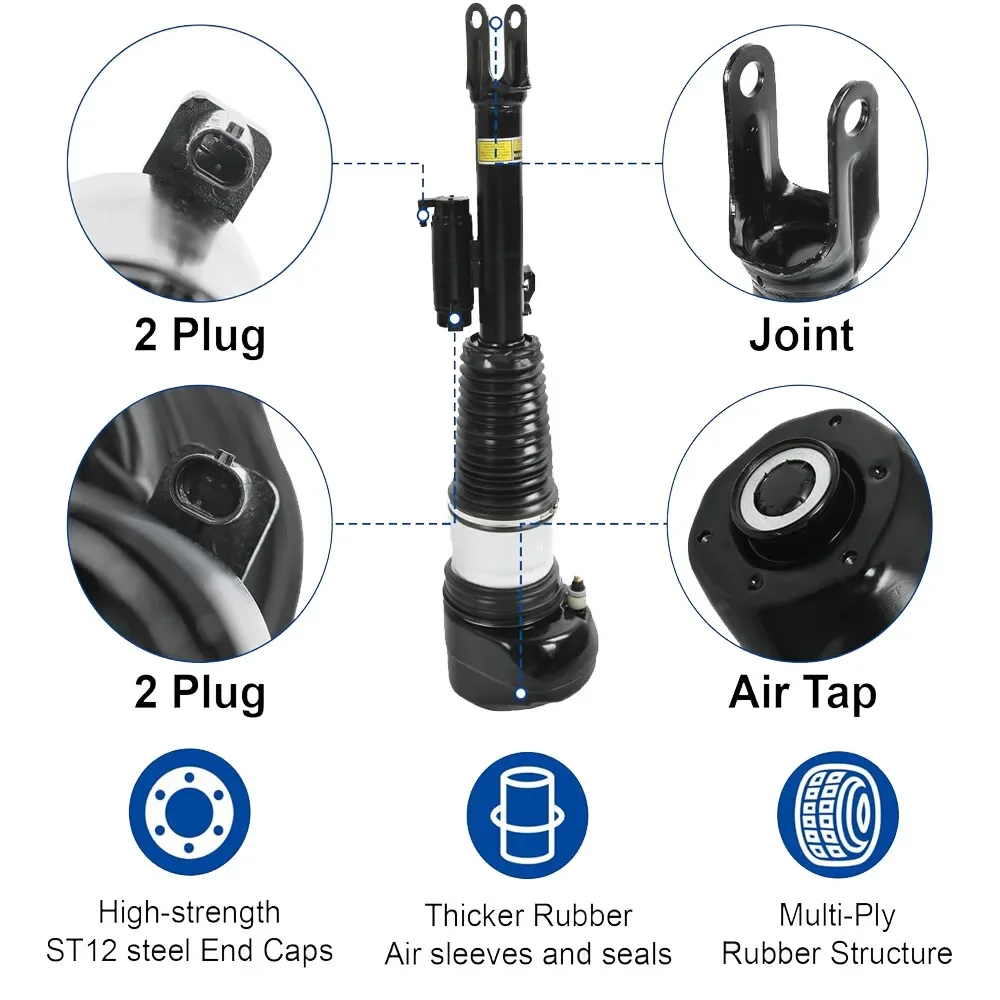 2 Plug

Joint

2 Plug

Air Tap

High-strength ST12 steel End Caps

Thicker Rubber Air sleeves and seals

Multi-Ply Rubber Structure