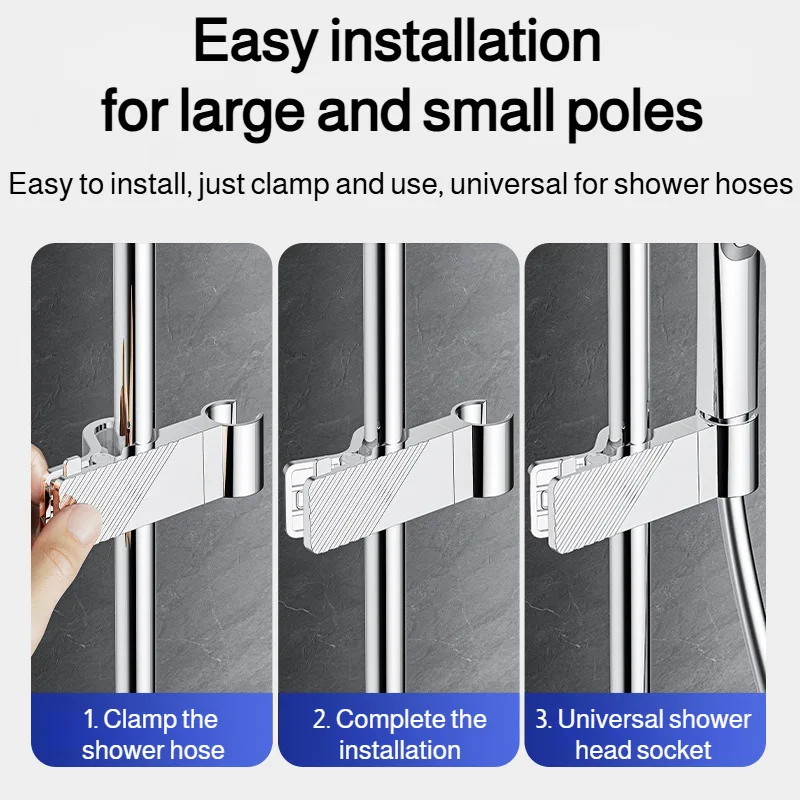 Easy installation for large and small poles

Easy to install, just clamp and use, universal for shower hoses

1. Clamp the shower hose

2. Complete the installation

3. Universal shower head socket