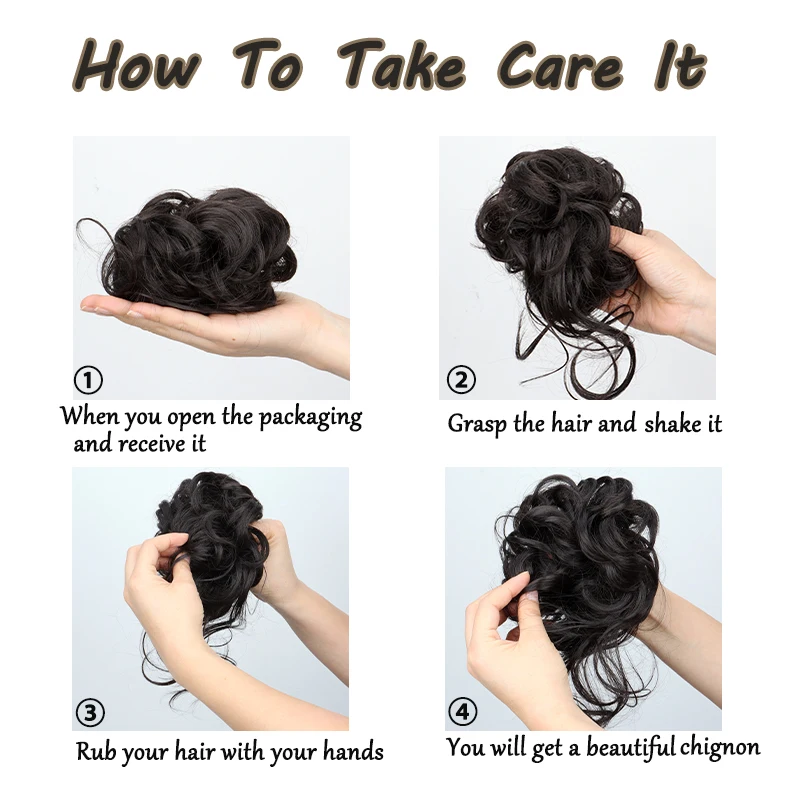 How To Take Care It

①
When you open the packaging and receive it

②
Grasp the hair and shake it

③
Rub your hair with your hands

④
You will get a beautiful chignon