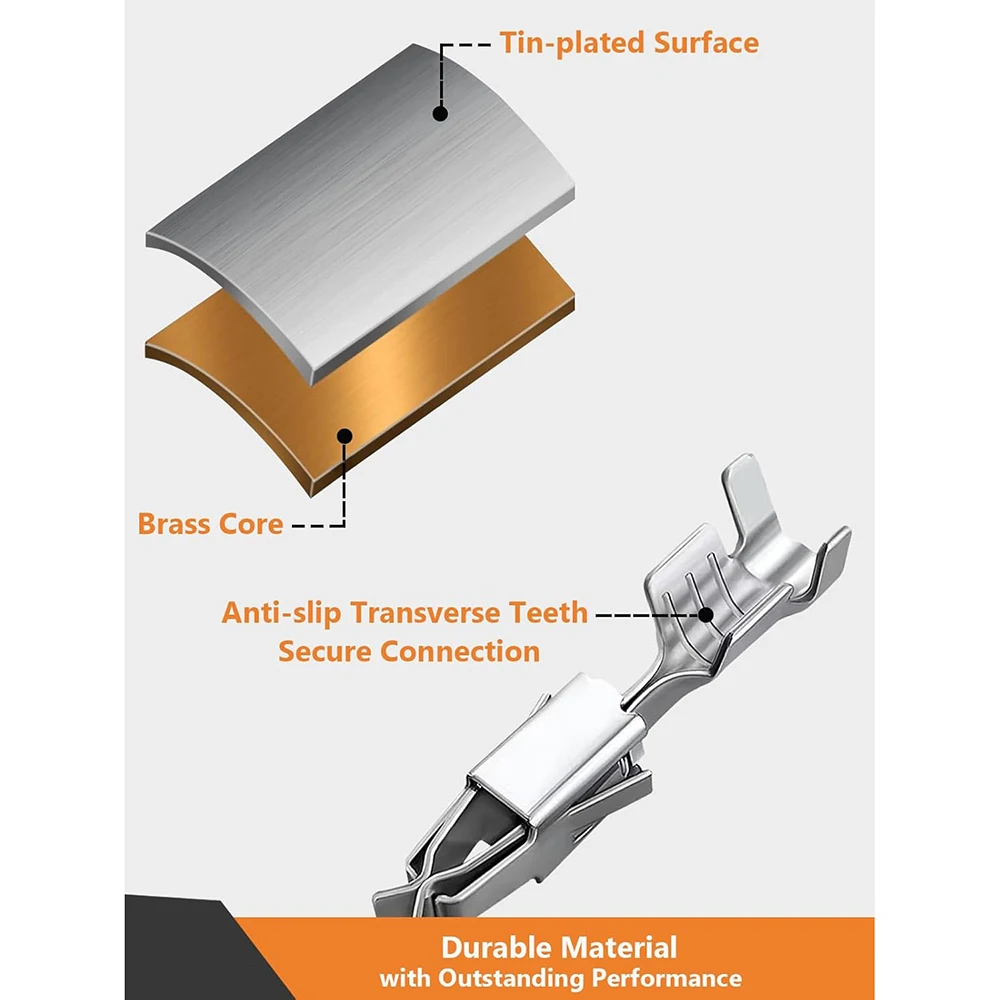 Tin-plated Surface

Brass Core

Anti-slip Transverse Teeth
Secure Connection

Durable Material
with Outstanding Performance