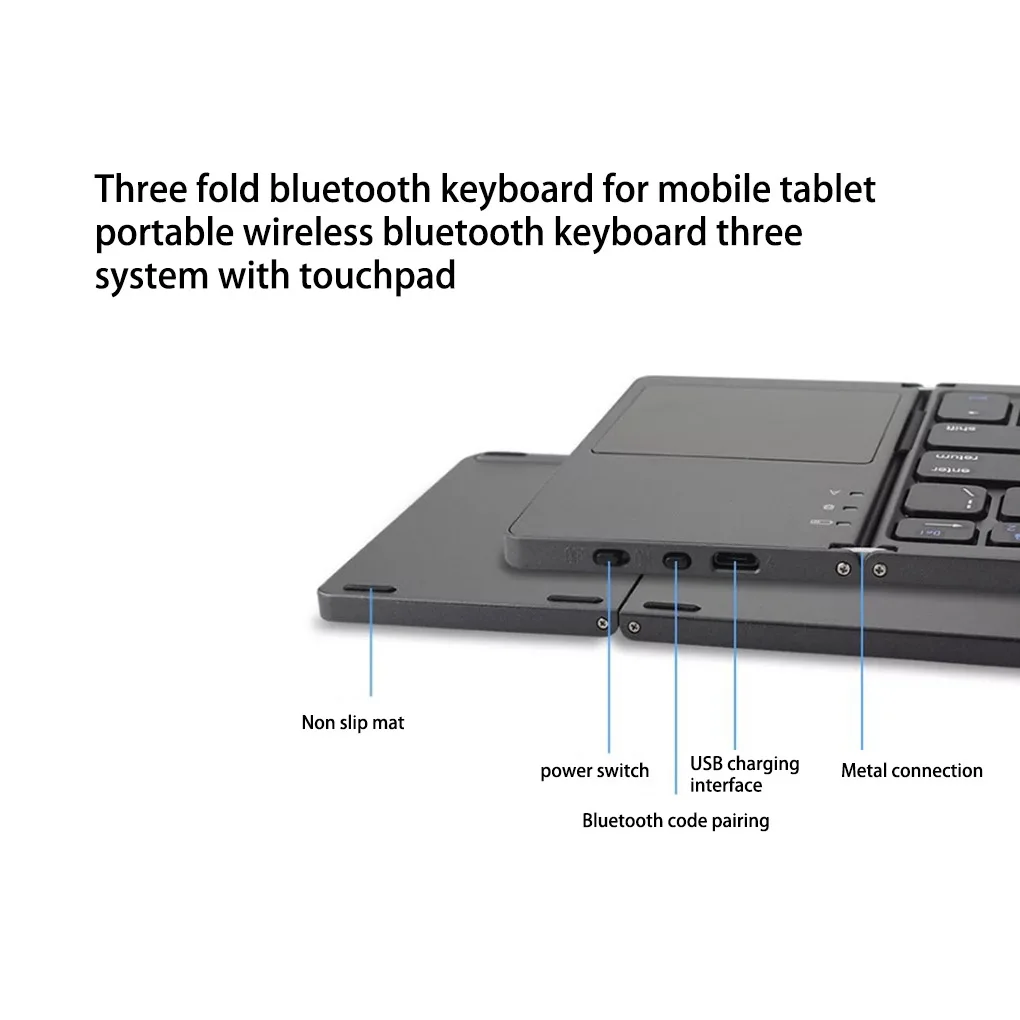 Three fold bluetooth keyboard for mobile tablet portable wireless bluetooth keyboard three system with touchpad

shift
return
enter

Non slip mat

power switch

USB charging interface

Metal connection

Bluetooth code pairing