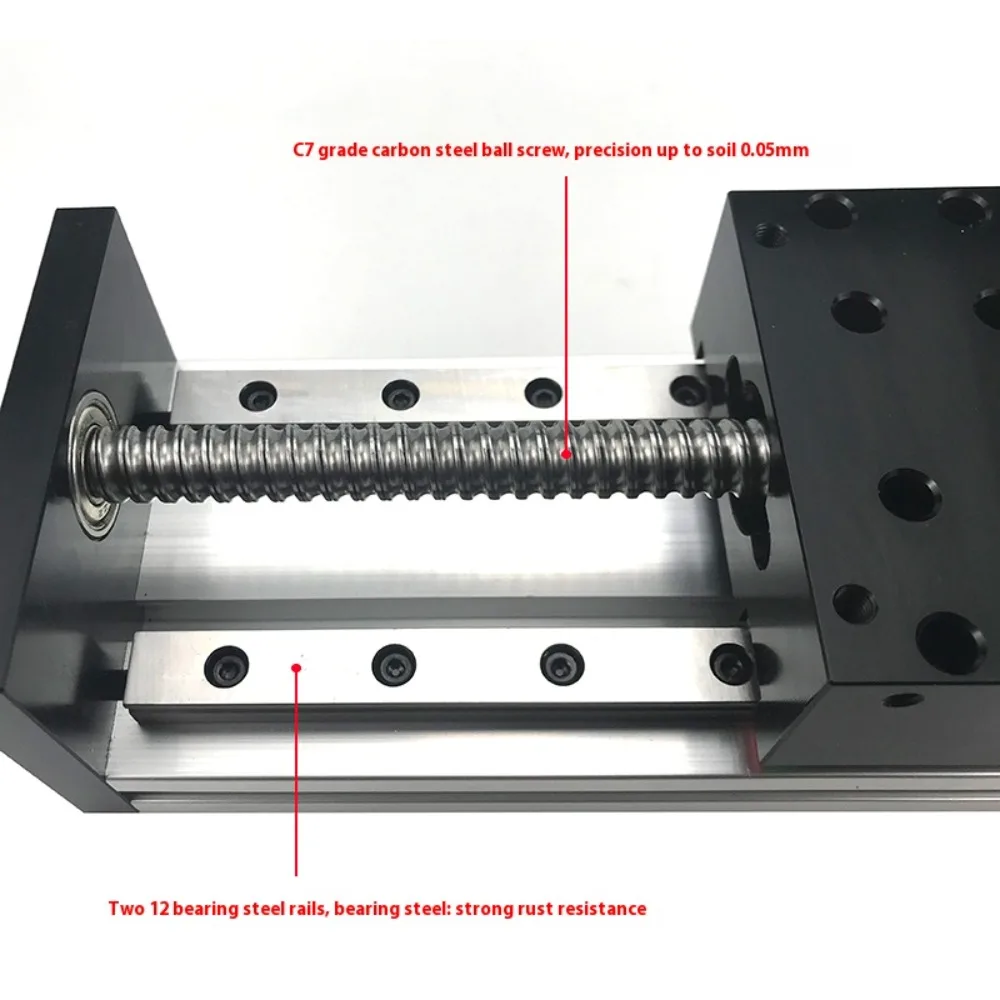 C7 grade carbon steel ball screw, precision up to soil 0.05mm

Two 12 bearing steel rails, bearing steel: strong rust resistance