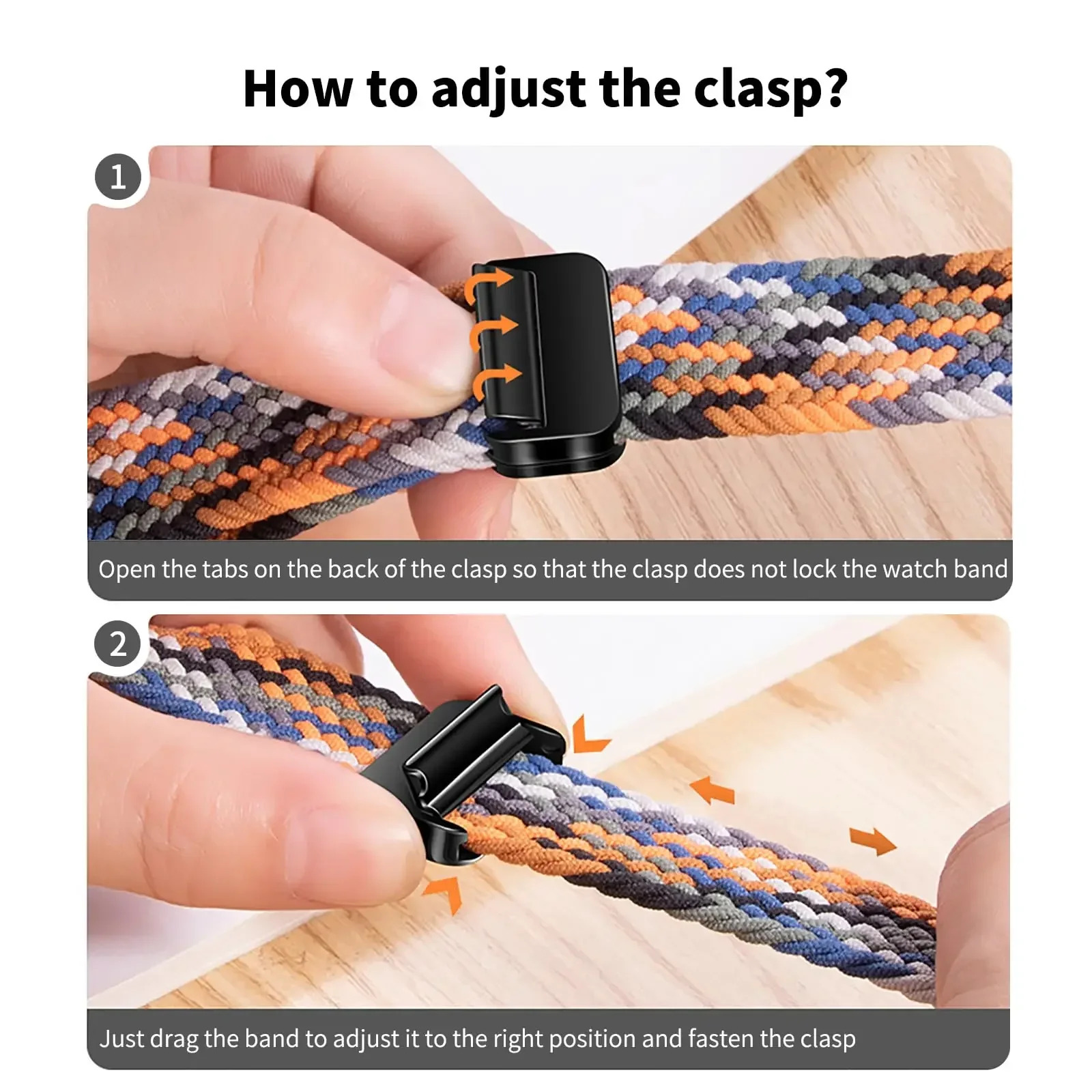 How to adjust the clasp?

1

Open the tabs on the back of the clasp so that the clasp does not lock the watch band

2

Just drag the band to adjust it to the right position and fasten the clasp