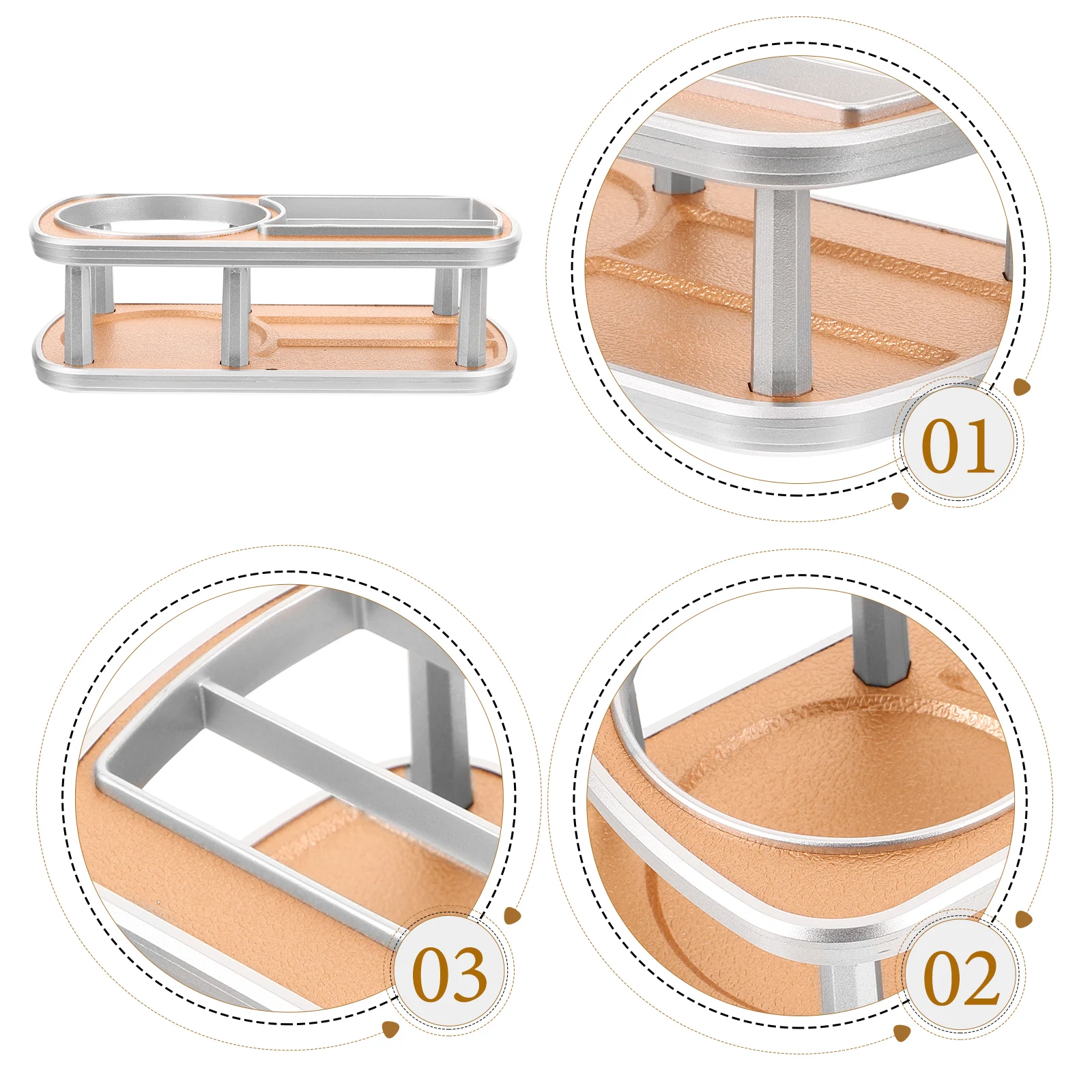 01

03

02