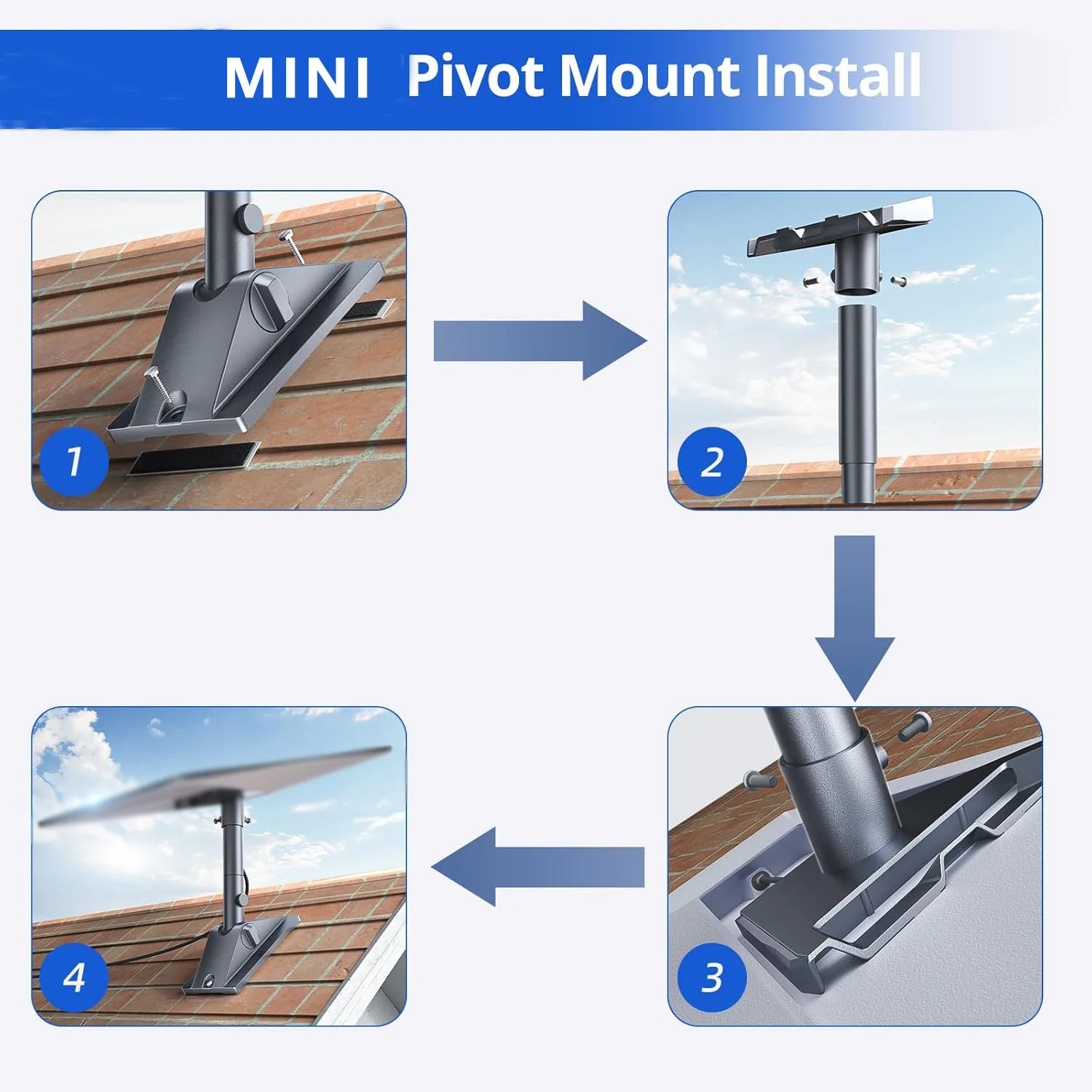 MINI Pivot Mount Install

1

2

3

4