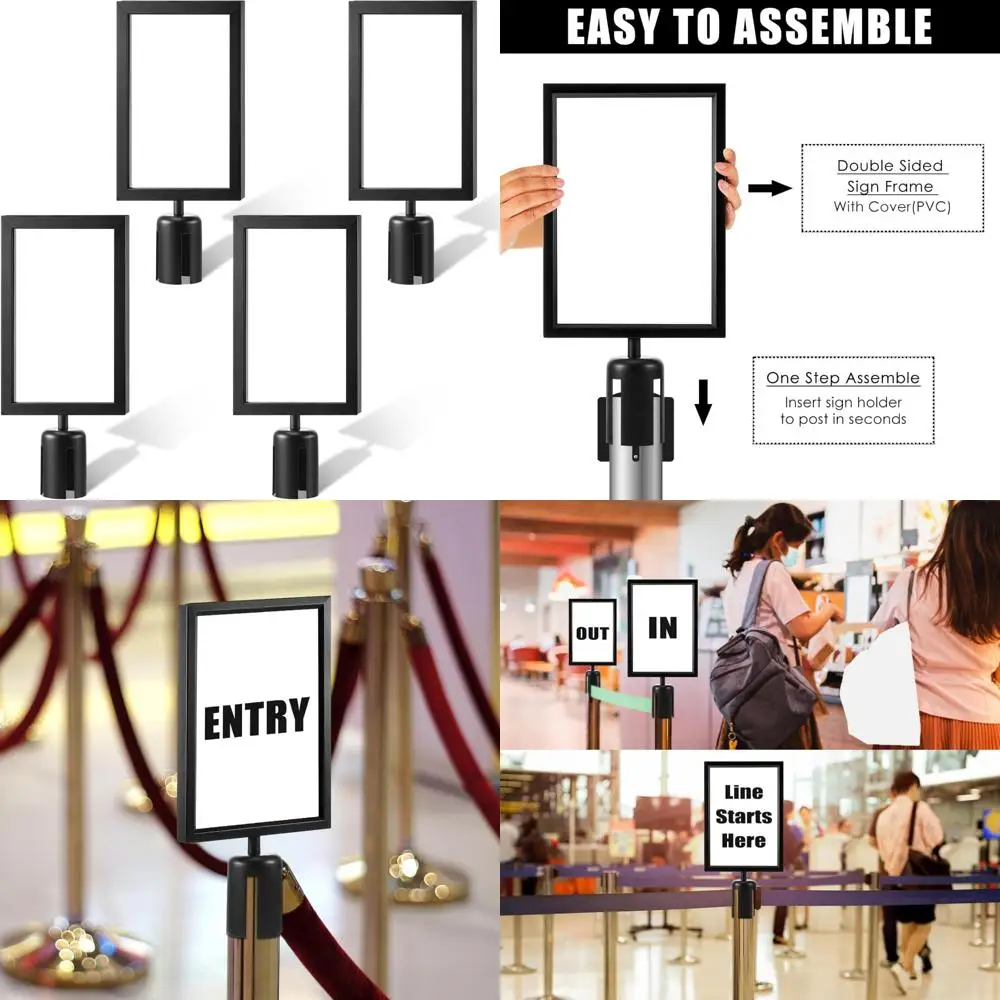 EASY TO ASSEMBLE

Double Sided
Sign Frame
With Cover(PVC)

One Step Assemble
Insert sign holder to post in seconds

ENTRY

OUT

IN

Line Starts Here