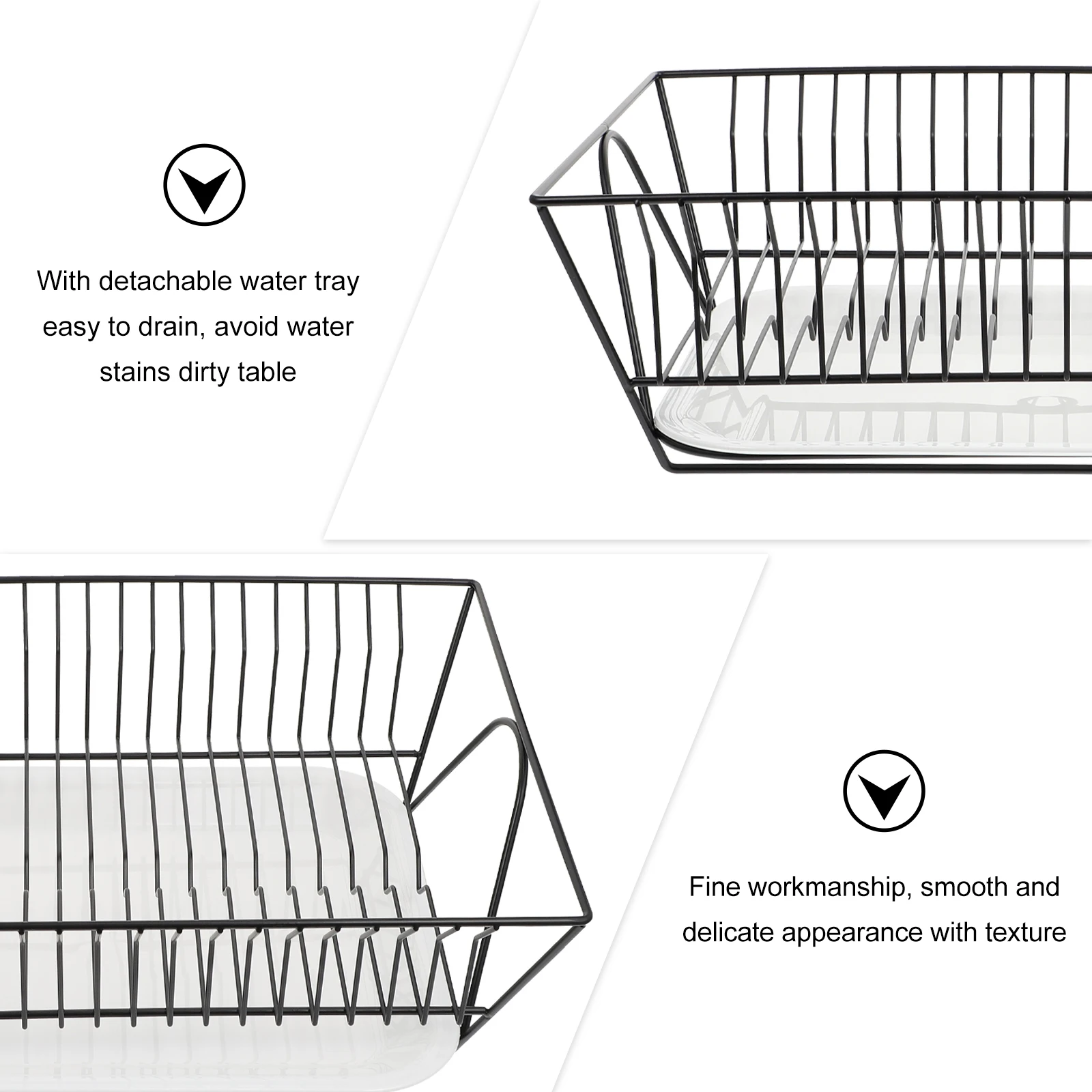 With detachable water tray easy to drain, avoid water stains dirty table

Fine workmanship, smooth and delicate appearance with texture