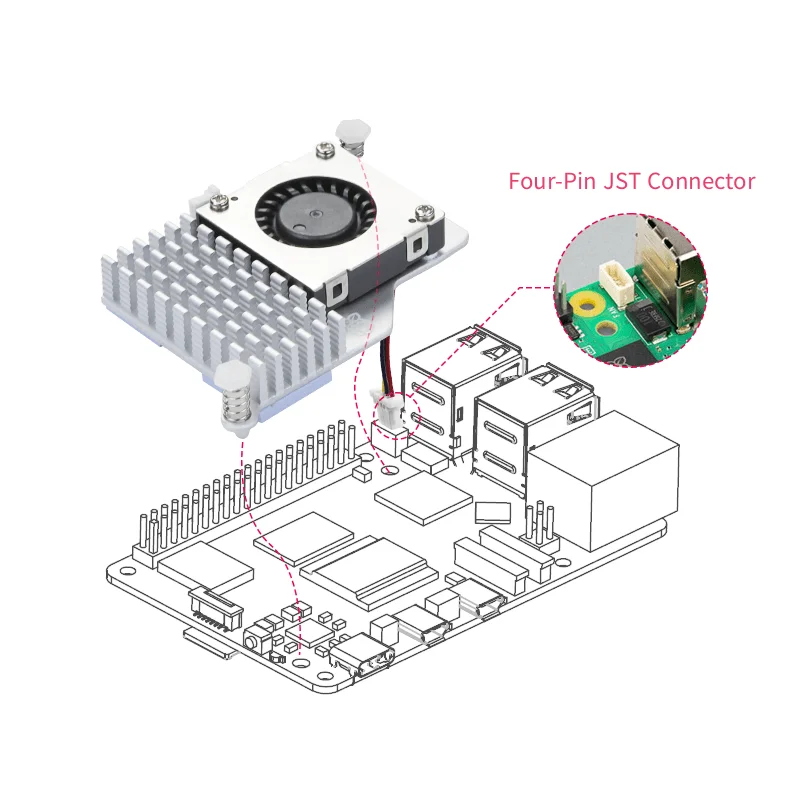 Four-Pin JST Connector