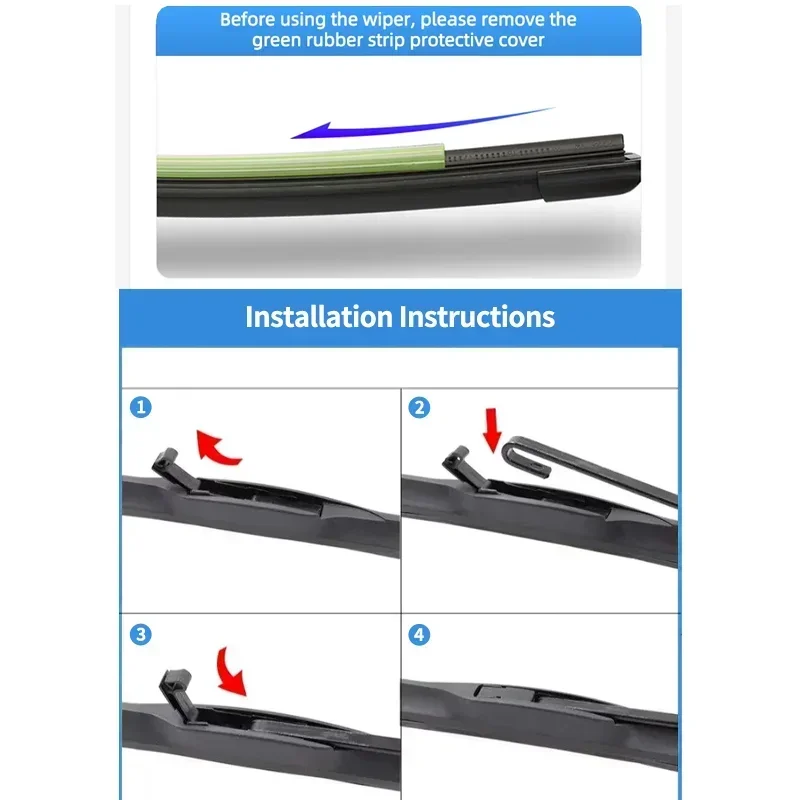 Before using the wiper, please remove the green rubber strip protective cover

Installation Instructions

1

2

3

4