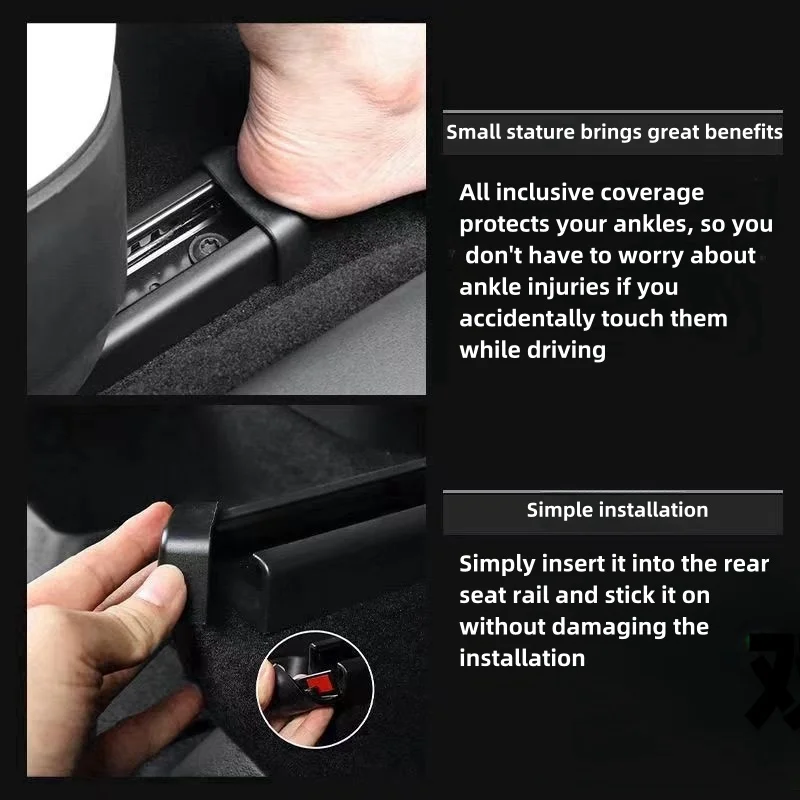 Small stature brings great benefits

All inclusive coverage protects your ankles, so you don't have to worry about ankle injuries if you accidentally touch them while driving

Simple installation

Simply insert it into the rear seat rail and stick it on without damaging the installation