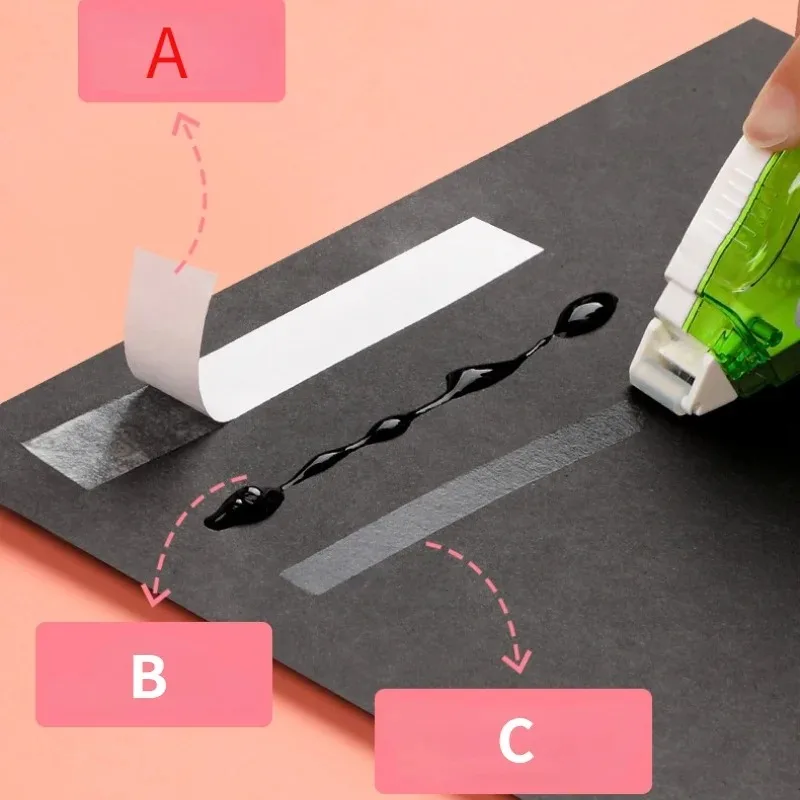 A

B

C