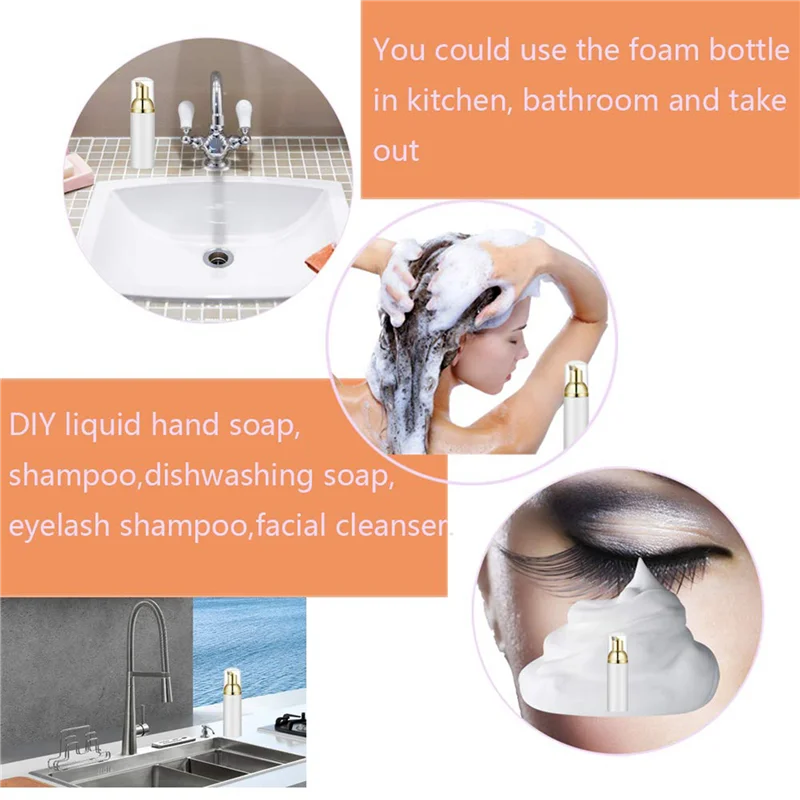 You could use the foam bottle in kitchen, bathroom and take out

DIY liquid hand soap, shampoo,dishwashing soap, eyelash shampoo,facial cleanser