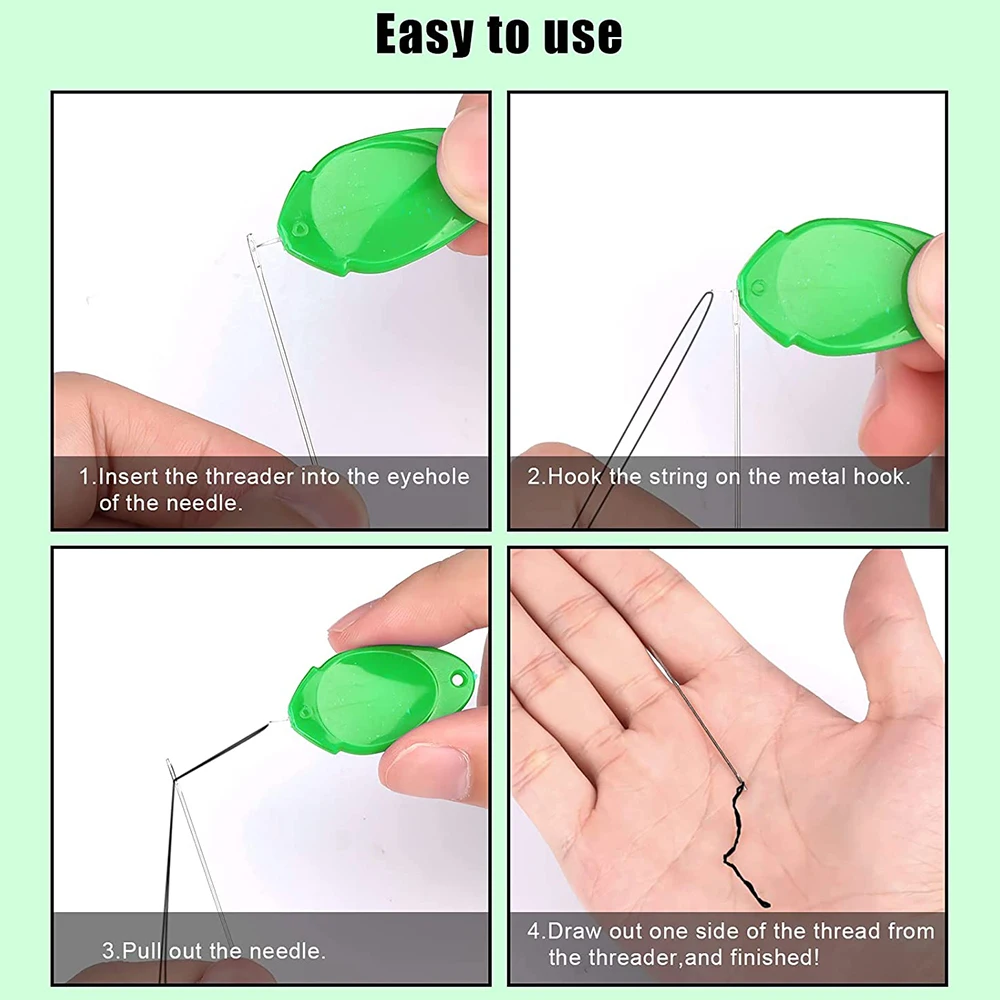 Easy to use

1.Insert the threader into the eyehole of the needle.

2.Hook the string on the metal hook.

3.Pull out the needle.

4.Draw out one side of the thread from the threader,and finished!