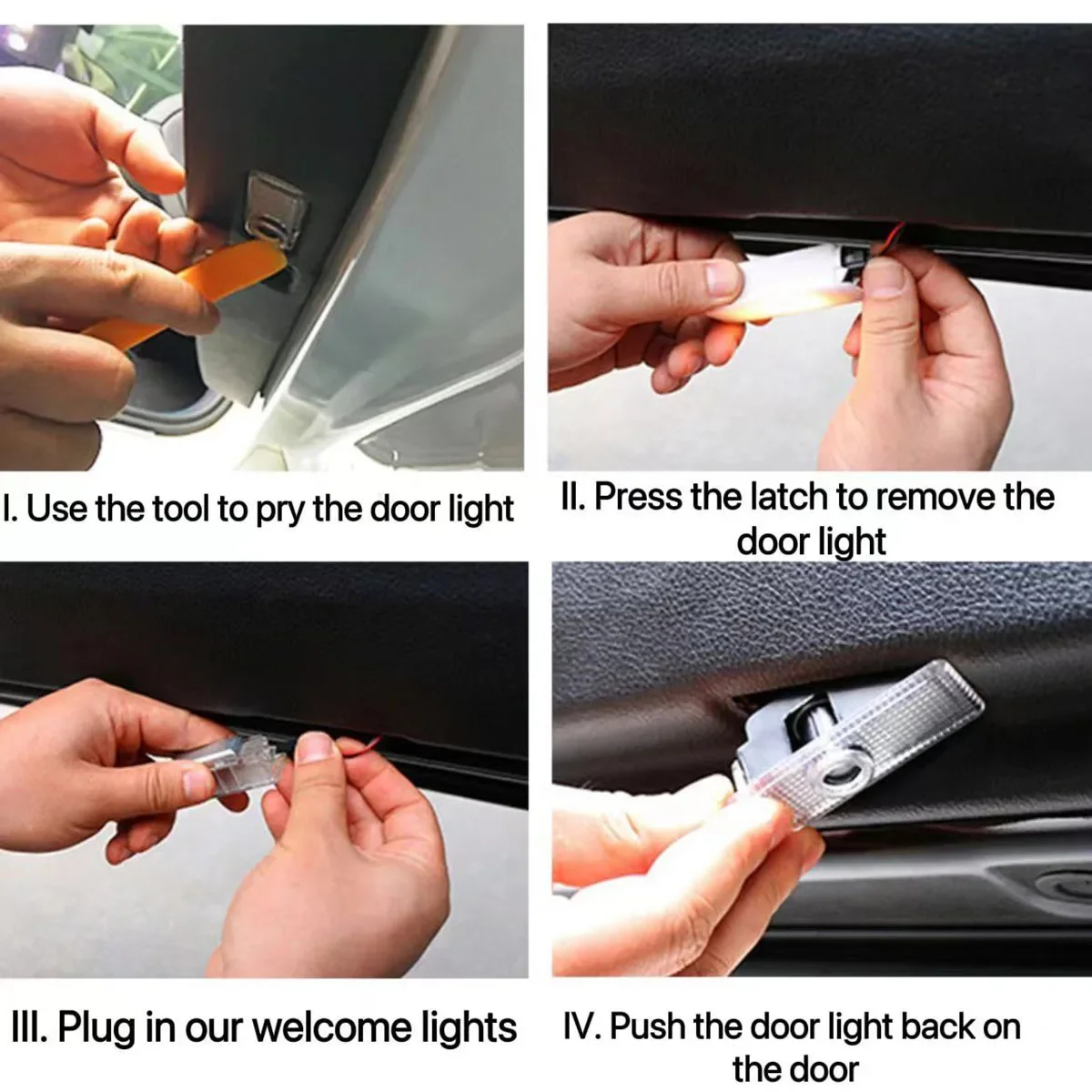 I. Use the tool to pry the door light

II. Press the latch to remove the door light

III. Plug in our welcome lights

IV. Push the door light back on the door