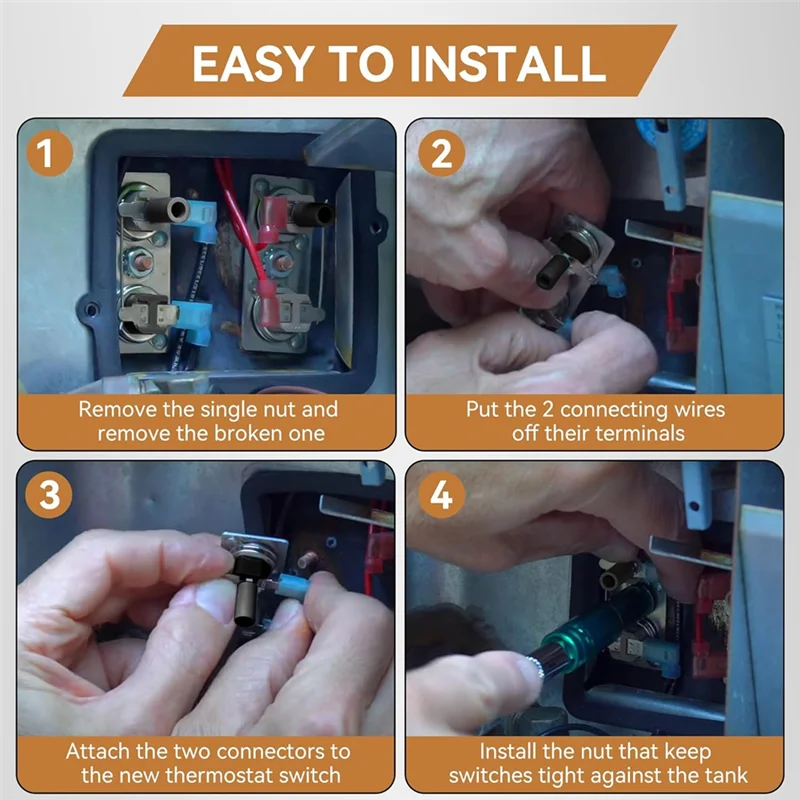 EASY TO INSTALL

1

Remove the single nut and remove the broken one

2

Put the 2 connecting wires off their terminals

3

Attach the two connectors to the new thermostat switch

4

Install the nut that keep switches tight against the tank